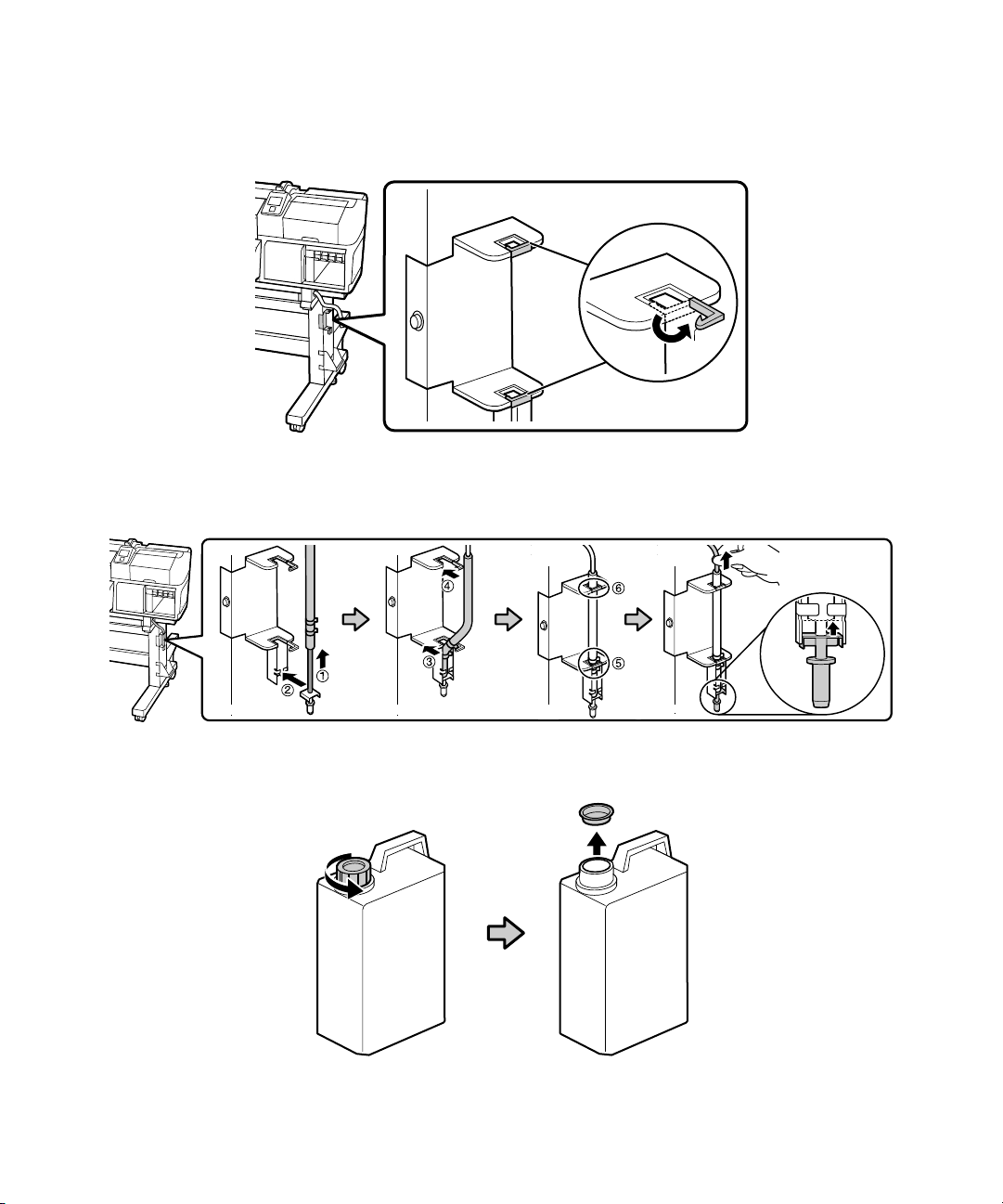 ①
②
③
④
⑤
⑥