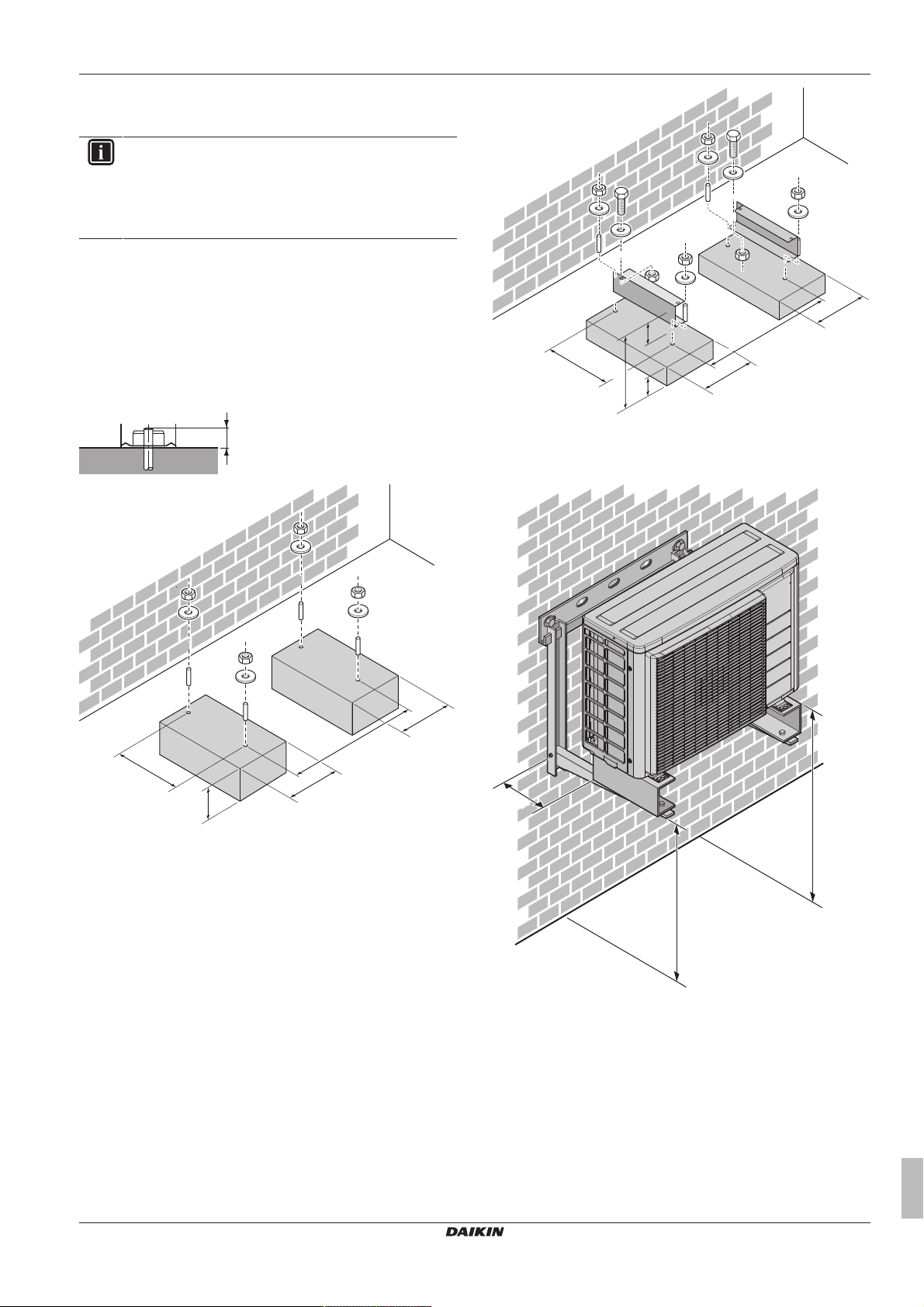 DAIKIN