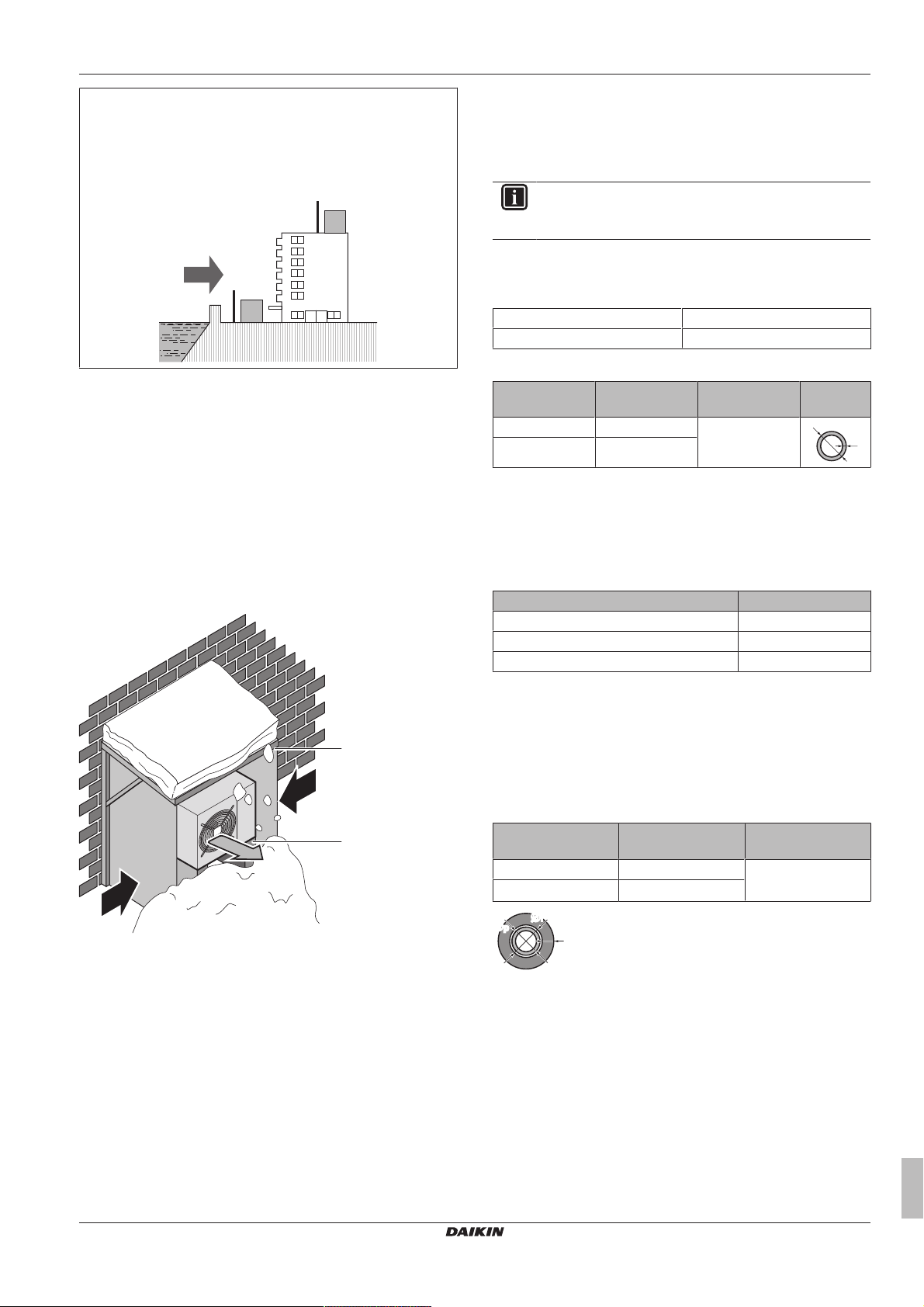 DAIKIN