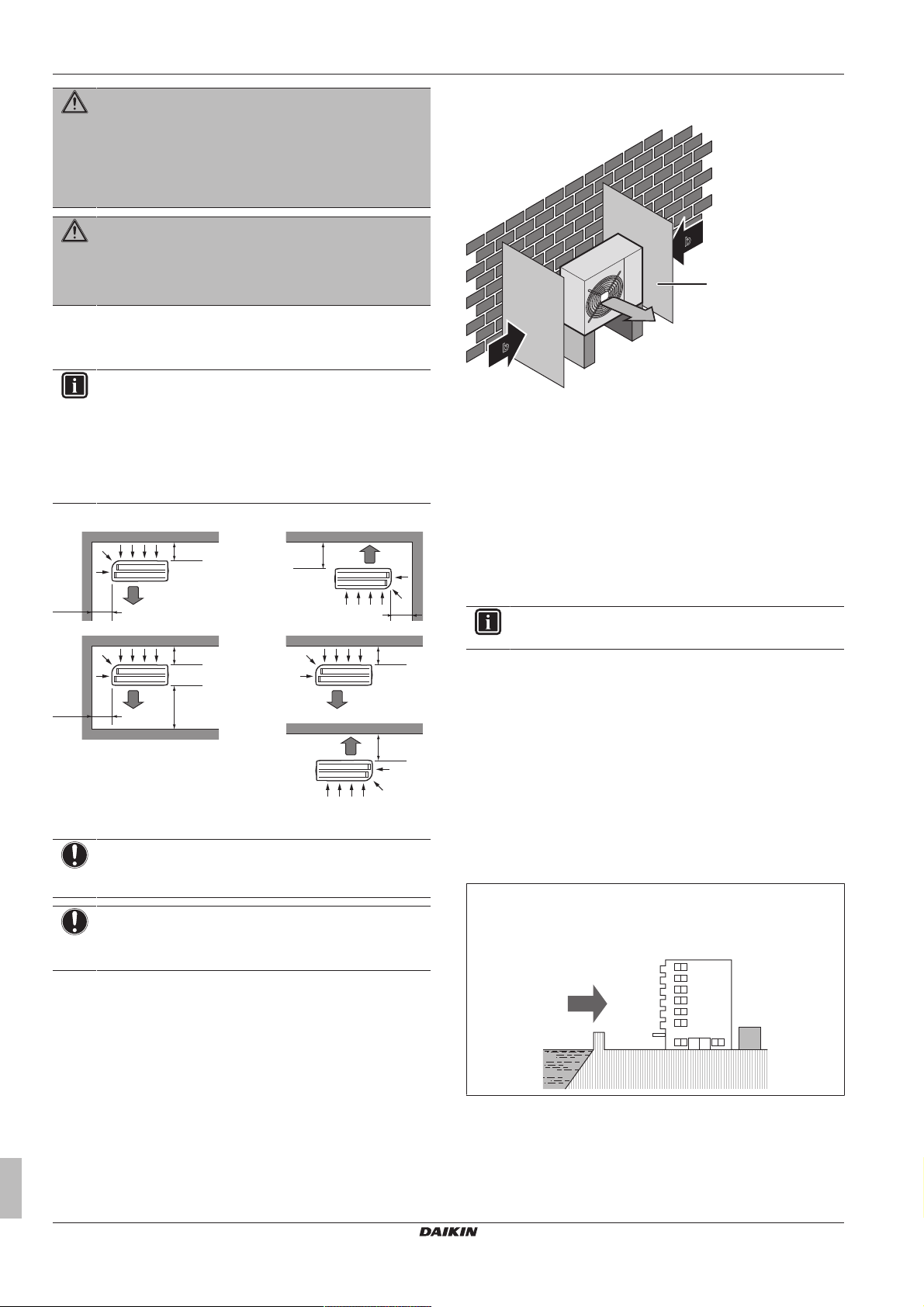 DAIKIN