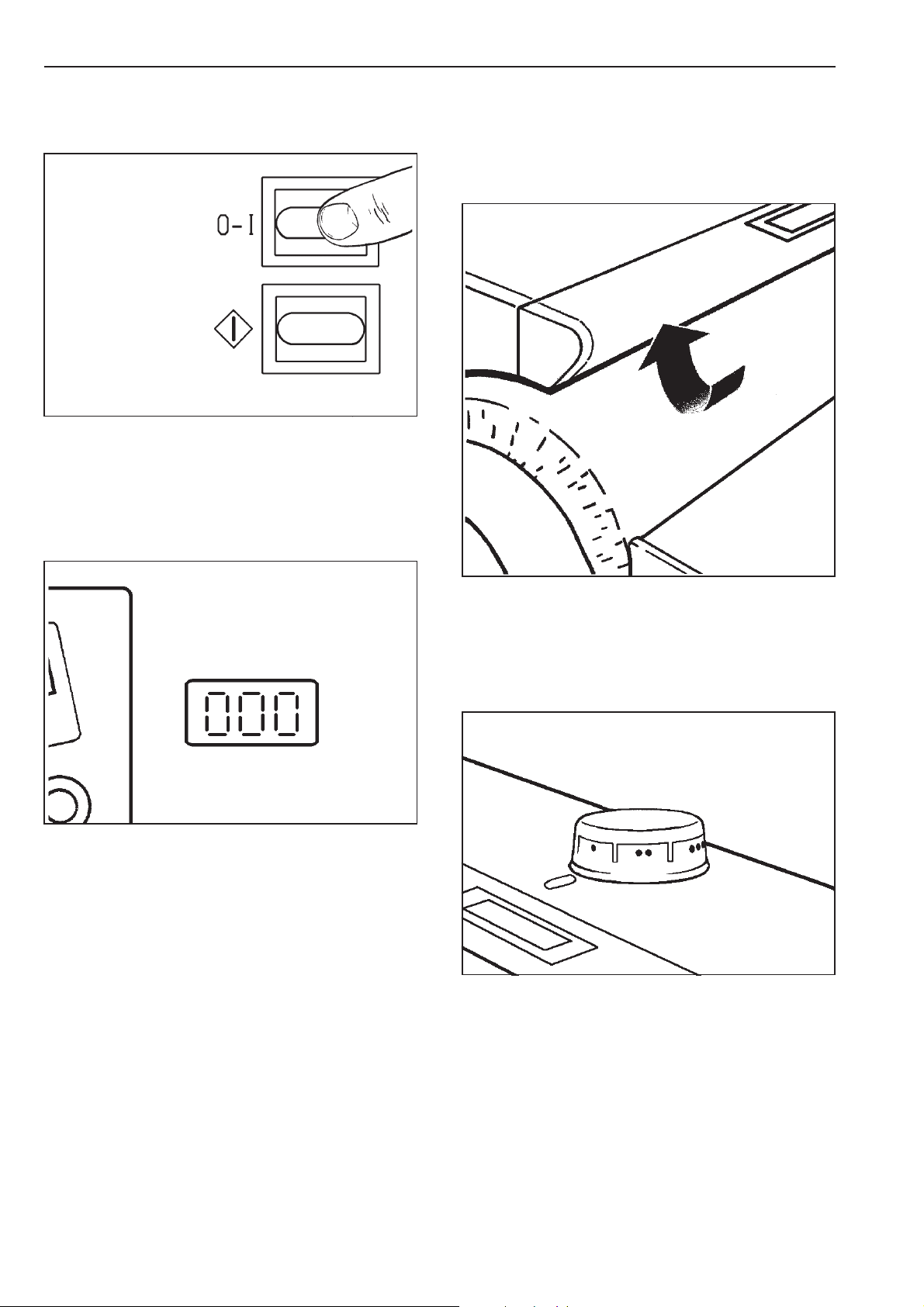 0-I

000