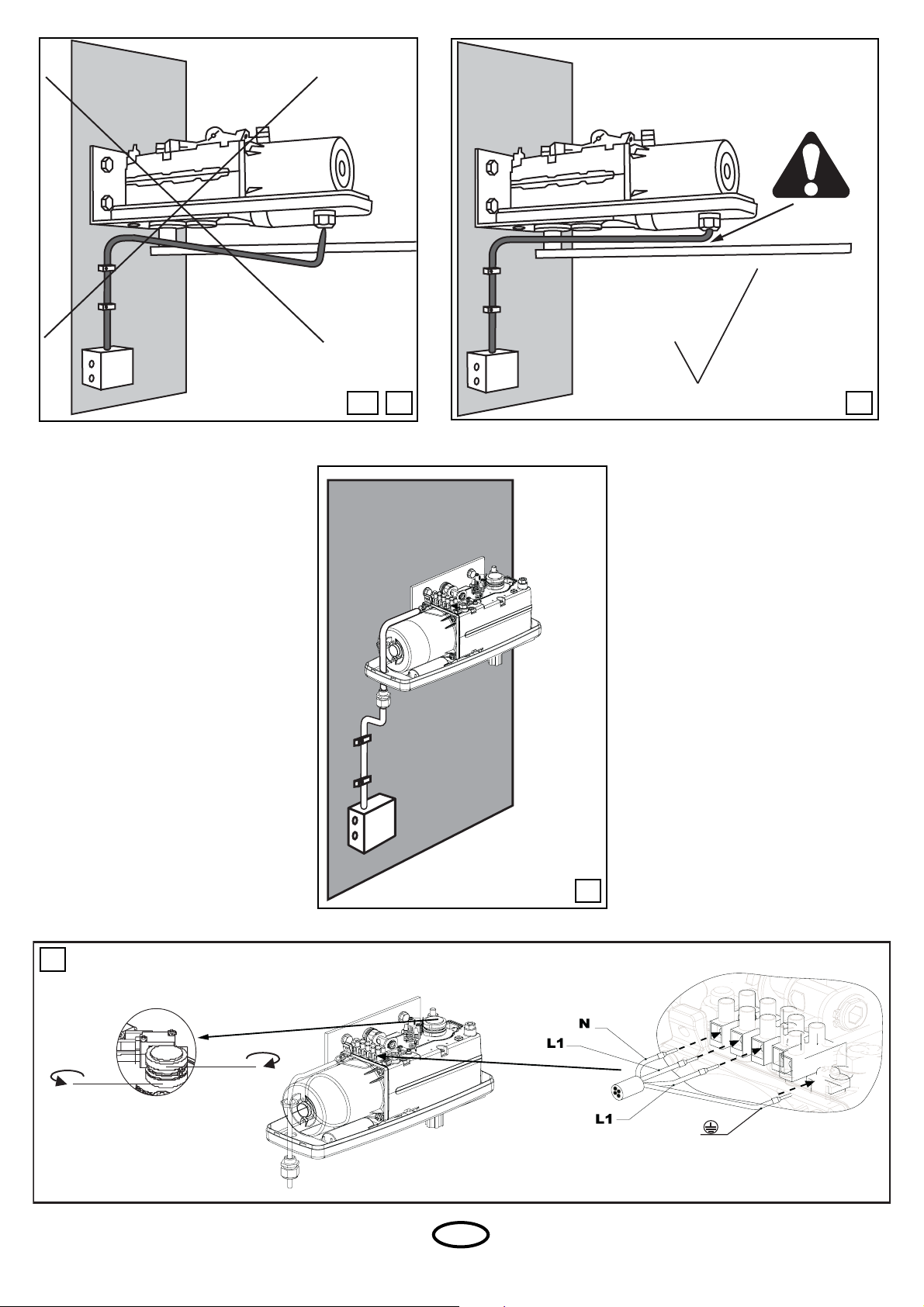 N
L1
L1