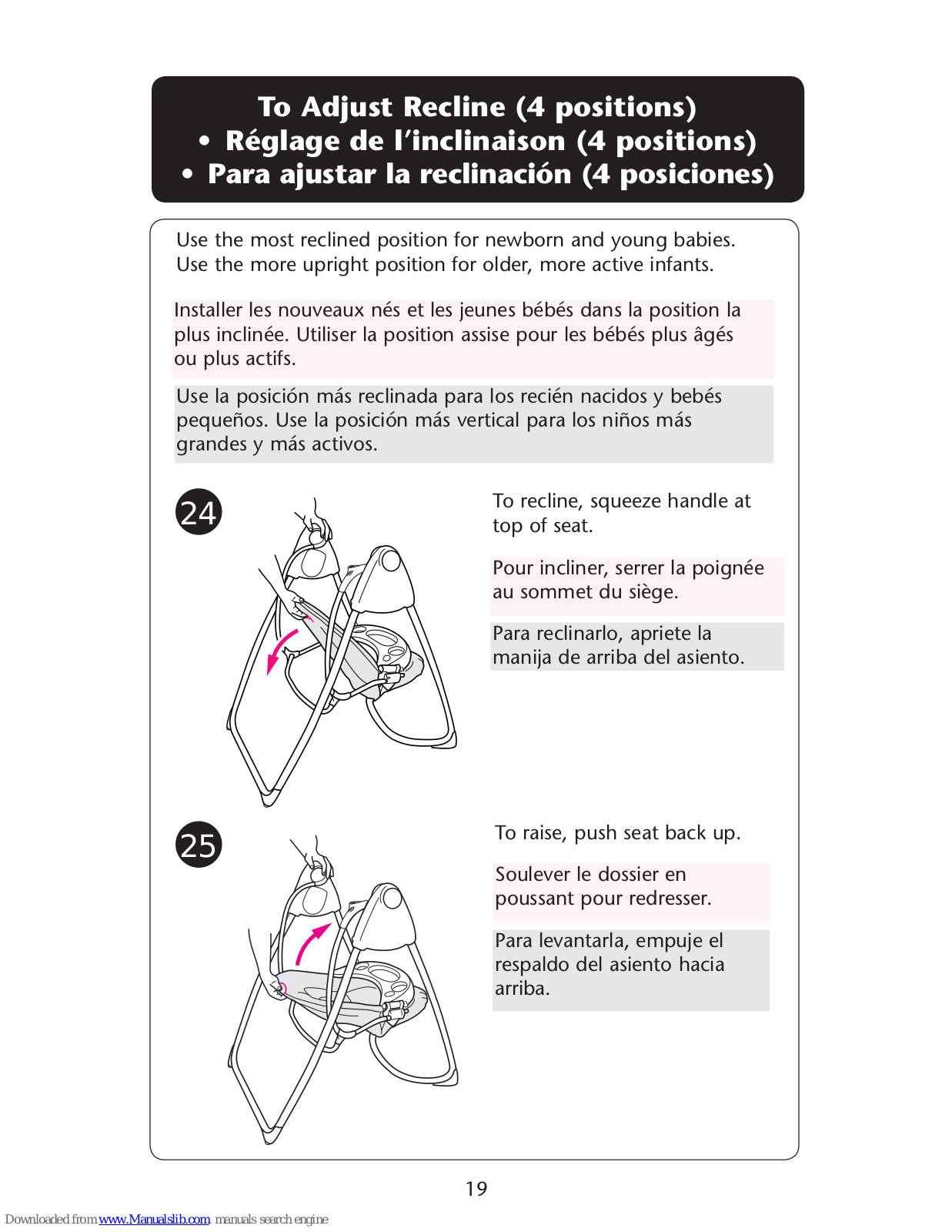 To Adjust Recline (4 positions) • Réglage de l'inclinaison (4 positions) • Para ajustar la reclinación (4 posiciones)

Use the most reclined position for newborn and young babies. Use the more upright position for older, more active infants.

Installer les nouveaux nés et les jeunes bébés dans la position la plus inclinée. Utiliser la position assise pour les bébés plus âgés ou plus actifs.

Use la posición más reclinada para los recién nacidos y bebés pequeños. Use la posición más vertical para los niños más grandes y más activos.

24

To recline, squeeze handle at top of seat.

Pour incliner, serrer la poignée au sommet du siège.

Para reclinarlo, apriete la manija de arriba del asiento.

25

To raise, push seat back up.

Soulever le dossier en poussant pour redresser.

Para levantarla, empuje el respaldo del asiento hacia arriba.

19

Downloaded from www.Manualslib.com manuals search engine