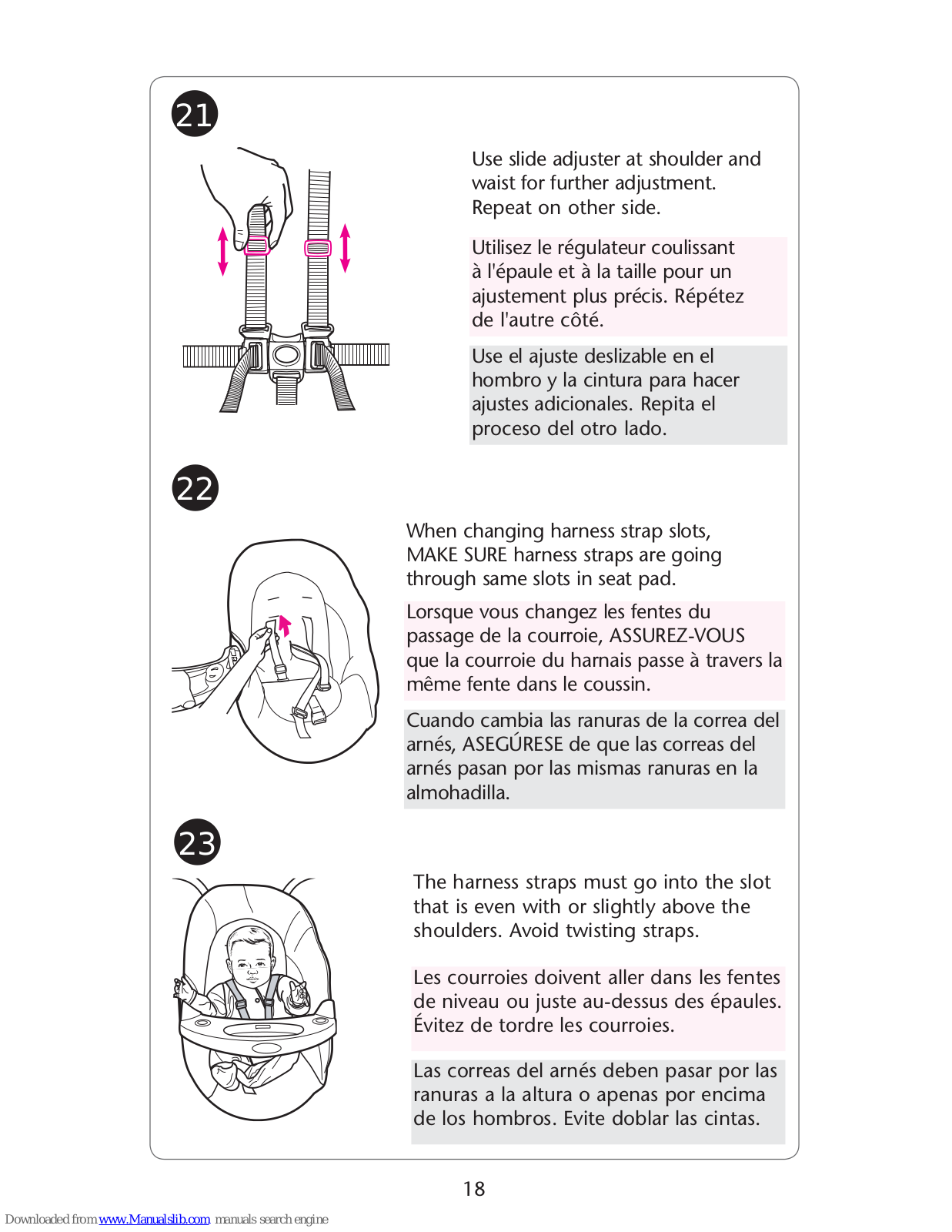 21

Use slide adjuster at shoulder and waist for further adjustment. Repeat on other side.

Utilisez le régulateur coulissant à l'épaule et à la taille pour un ajustement plus précis. Répétez de l'autre côté.

Use el ajuste deslizable en el hombro y la cintura para hacer ajustes adicionales. Repita el proceso del otro lado.

22

When changing harness strap slots, MAKE SURE harness straps are going through same slots in seat pad.

Lorsque vous changez les fentes du passage de la courroie, ASSUREZ-VOUS que la courroie du harnais passe à travers la même fente dans le coussin.

Cuando cambia las ranuras de la correa del arnés, ASEGÚRESE de que las correas del arnés pasan por las mismas ranuras en la almohadilla.

23

The harness straps must go into the slot that is even with or slightly above the shoulders. Avoid twisting straps.

Les courroies doivent aller dans les fentes de niveau ou juste au-dessus des épaules. Évitez de tordre les courroies.

Las correas del arnés deben pasar por las ranuras a la altura o apenas por encima de los hombros. Evite doblar las cintas.

18

Downloaded from www.Manualslib.com manuals search engine