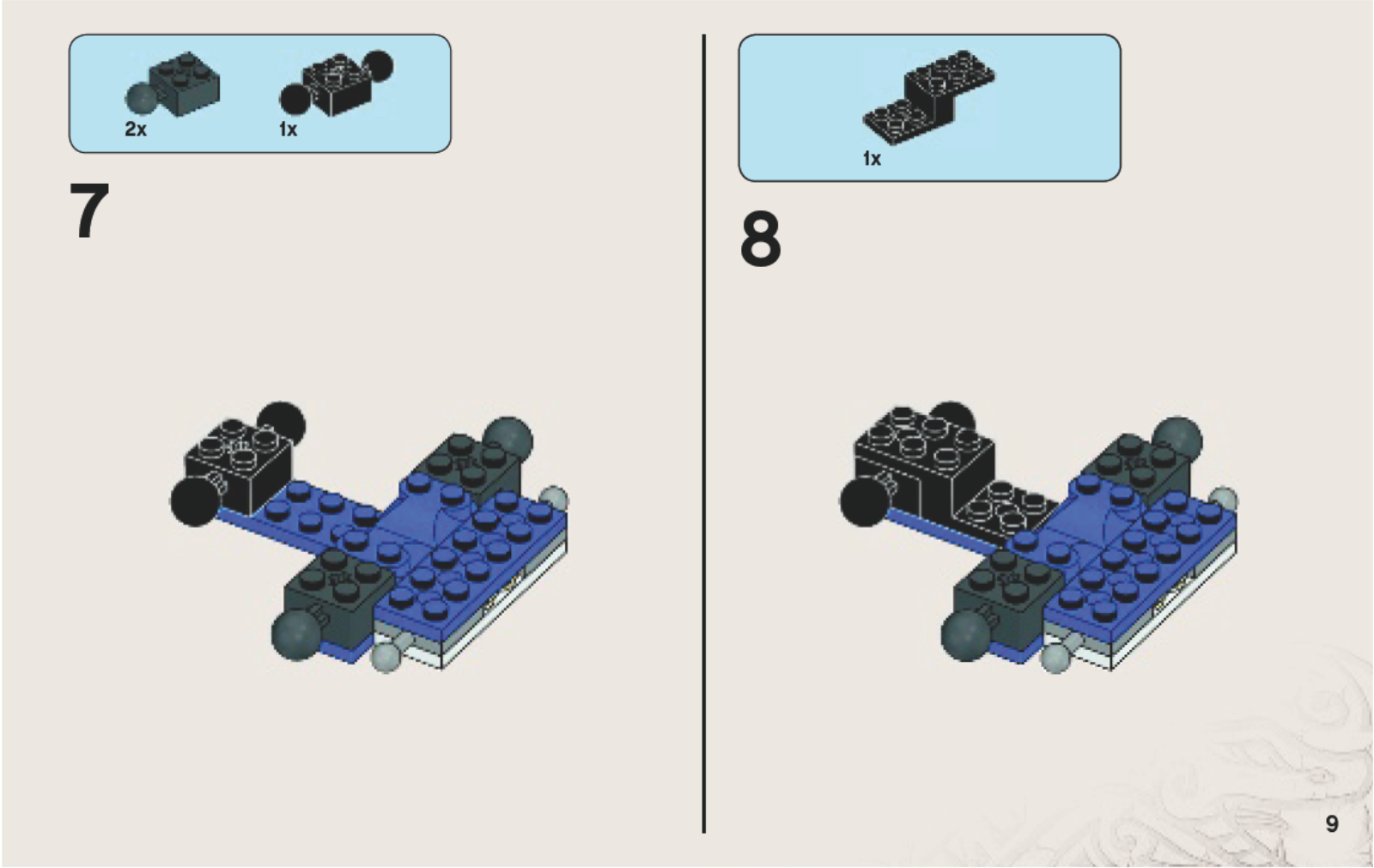 2x 1x

7

1x

8

9