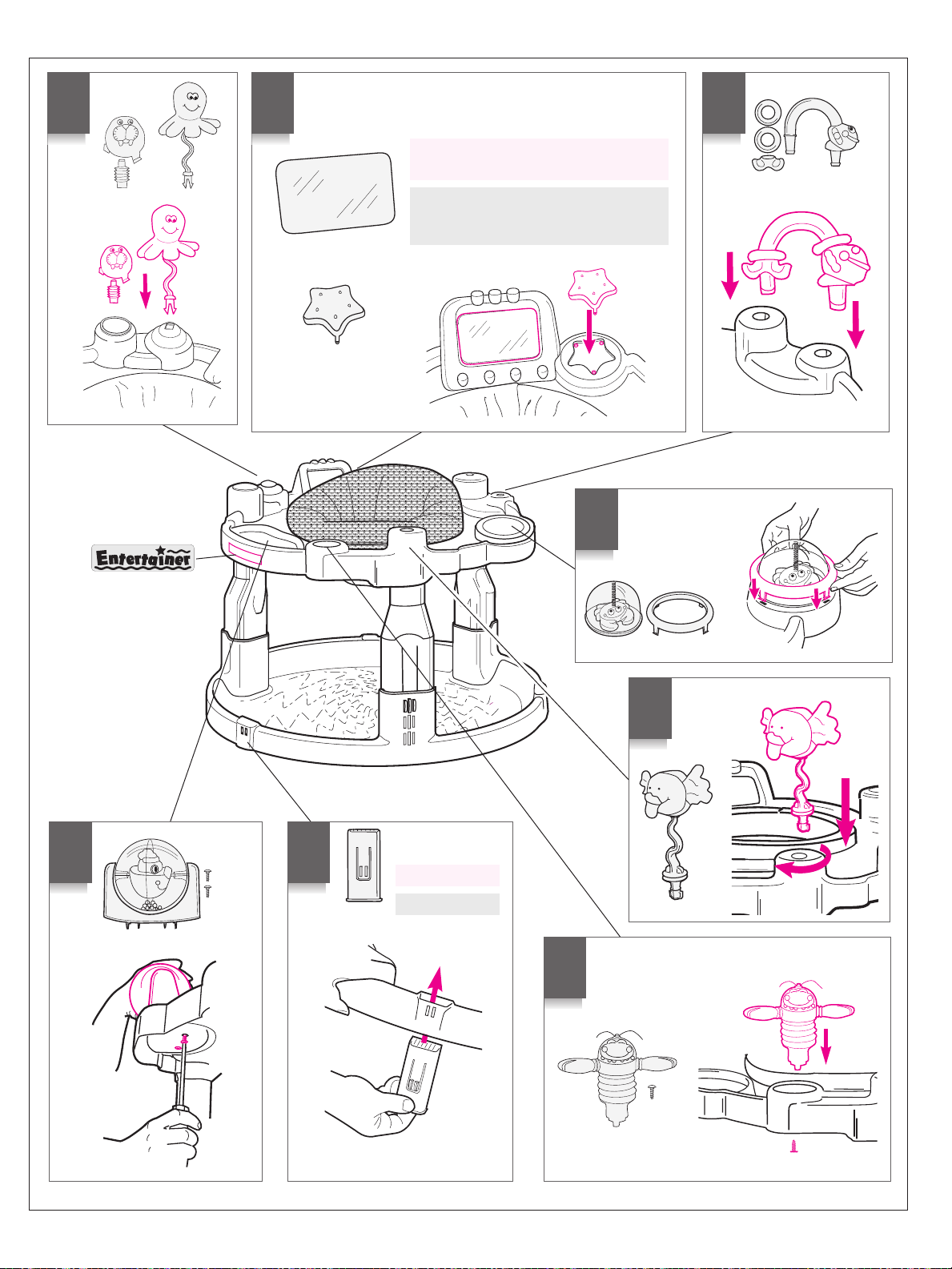 Entertainer