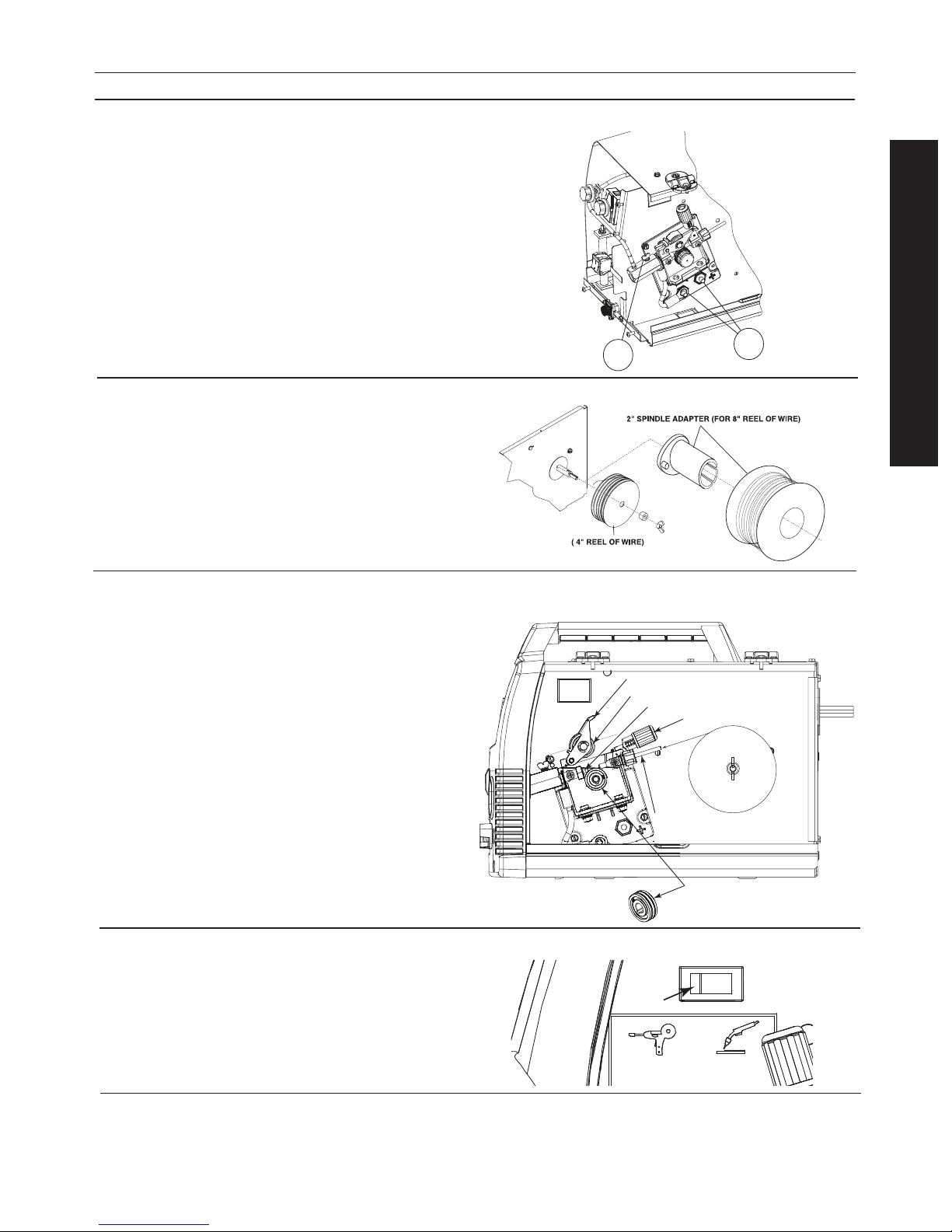 2" SPINDLE ADAPTER (FOR 8" REEL OF WIRE)

( 4" REEL OF WIRE)