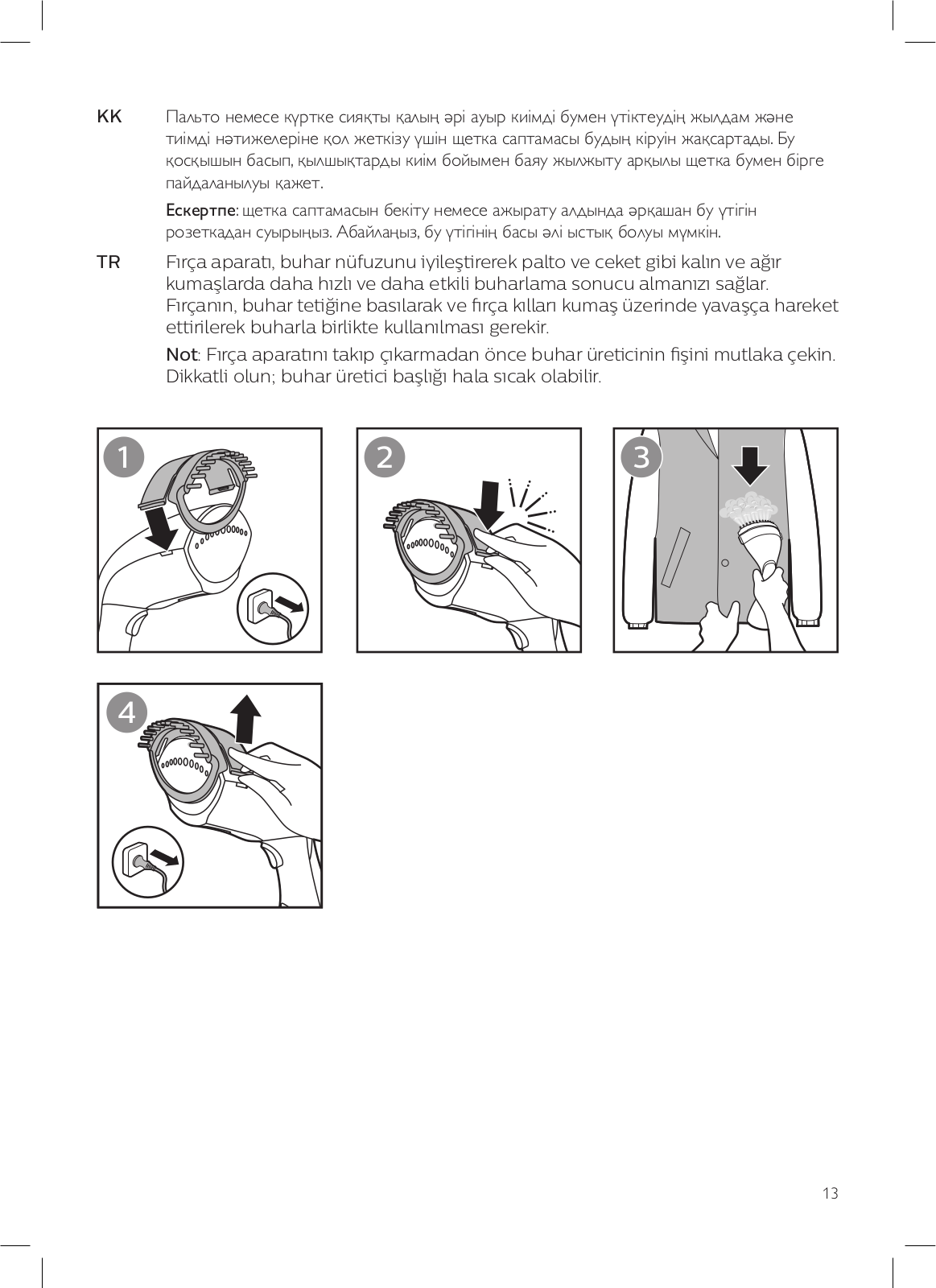 KK Пальто немесе күртке сияқты қалың әрі ауыр киімді бумен үтіктеудің жылдам және тиімді нәтижелеріне қол жеткізу үшін щетка саптамасы будың кіруін жақсартады. Бу қосқышын басып, қылшықтарды киім бойымен баяу жылжыту арқылы щетка бумен бірге пайдаланылуы қажет.

Ескертпе: щетка саптамасын бекіту немесе ажырату алдында әрқашан бу үтігін розеткадан суырыңыз. Абайлаңыз, бу үтігінің басы әлі ыстық болуы мүмкін.

TR Fırça aparatı, buhar nüfuzunu iyileştirerek palto ve ceket gibi kalın ve ağır kumaşlarda daha hızlı ve daha etkili buharlama sonucu almanızı sağlar. Fırçanın, buhar tetiğine basılarak ve fırça kılları kumaş üzerinde yavaşça hareket ettirilerek buharla birlikte kullanılması gerekir.

Not: Fırça aparatını takıp çıkarmadan önce buhar üreticinin fişini mutlaka çekin. Dikkatli olun; buhar üretici başlığı hala sıcak olabilir.

1

2

3

4

13