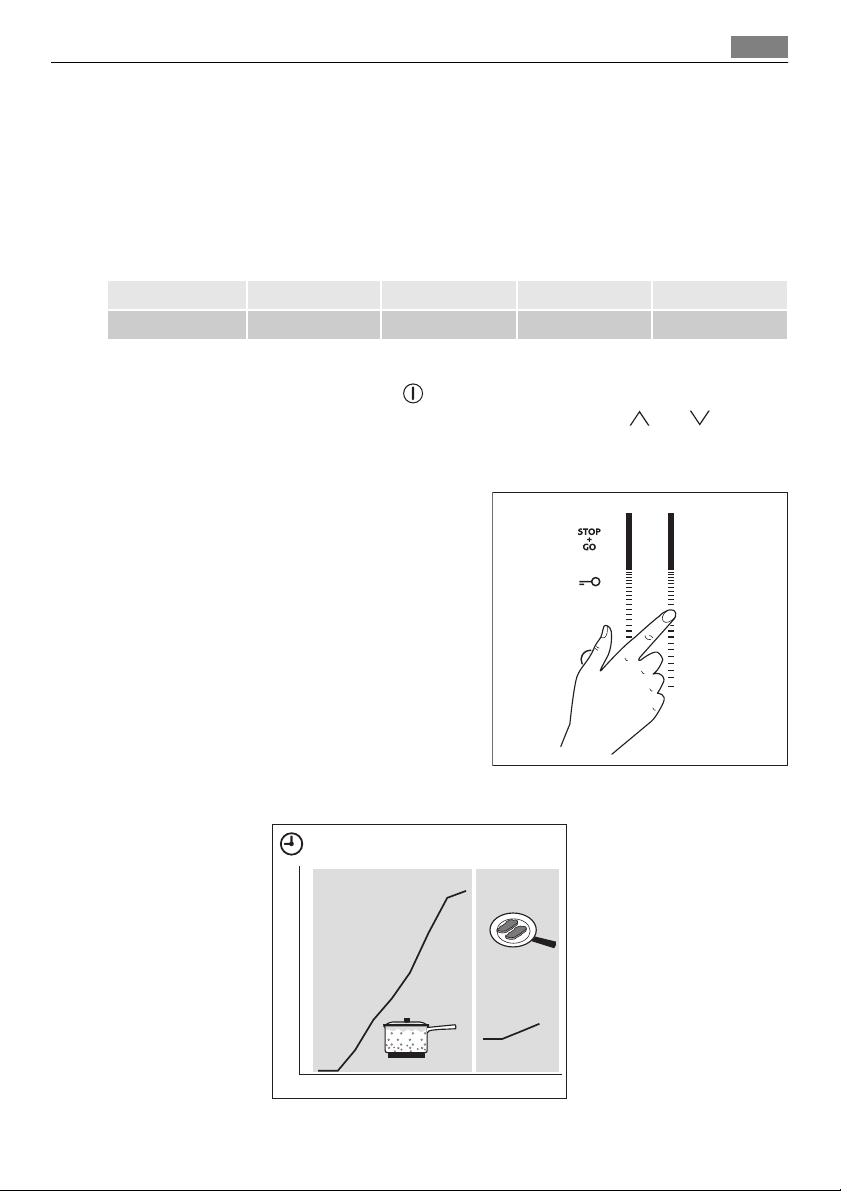 STOP
+
GO