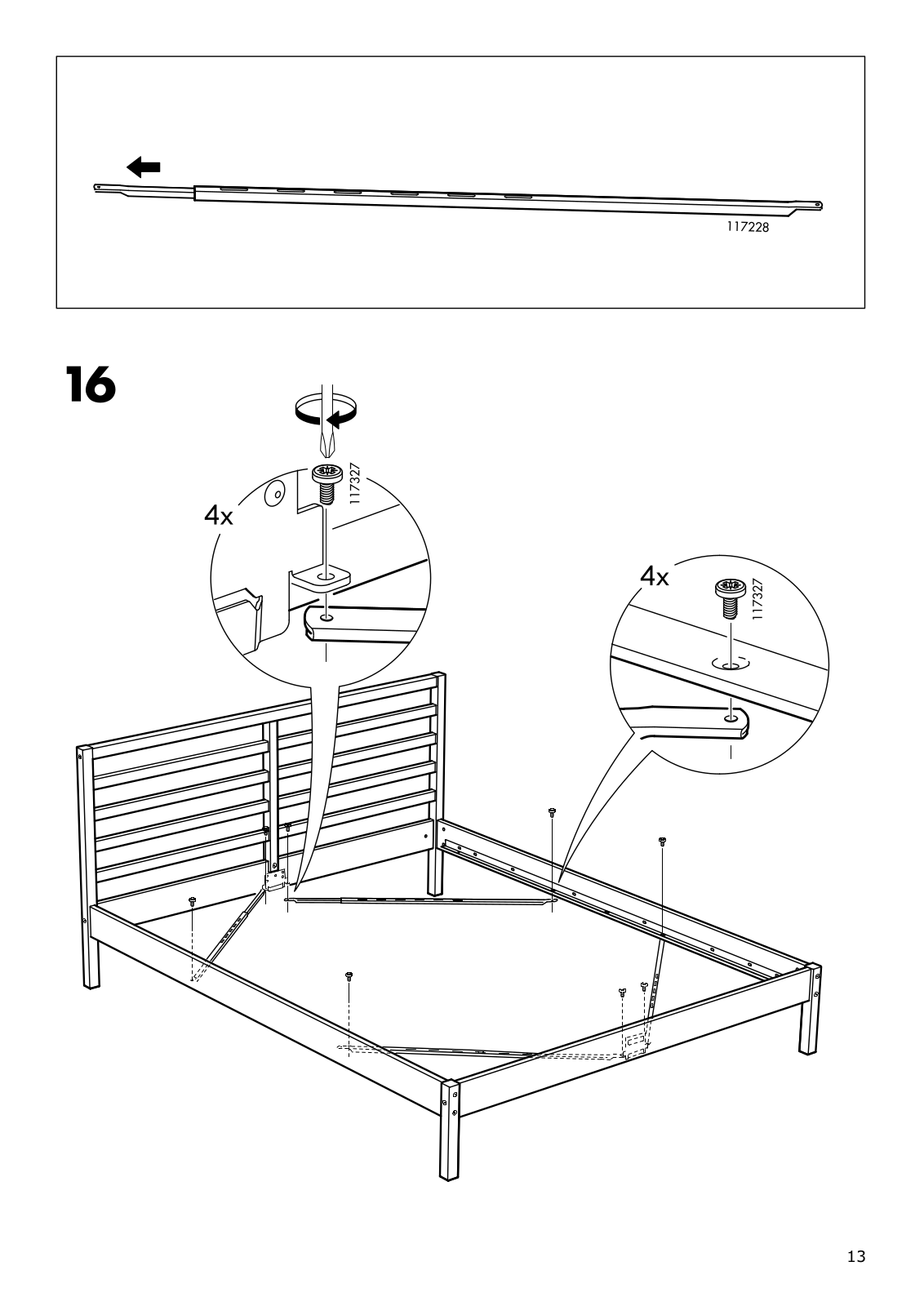 117228

16

4x

117327

4x

117327

13