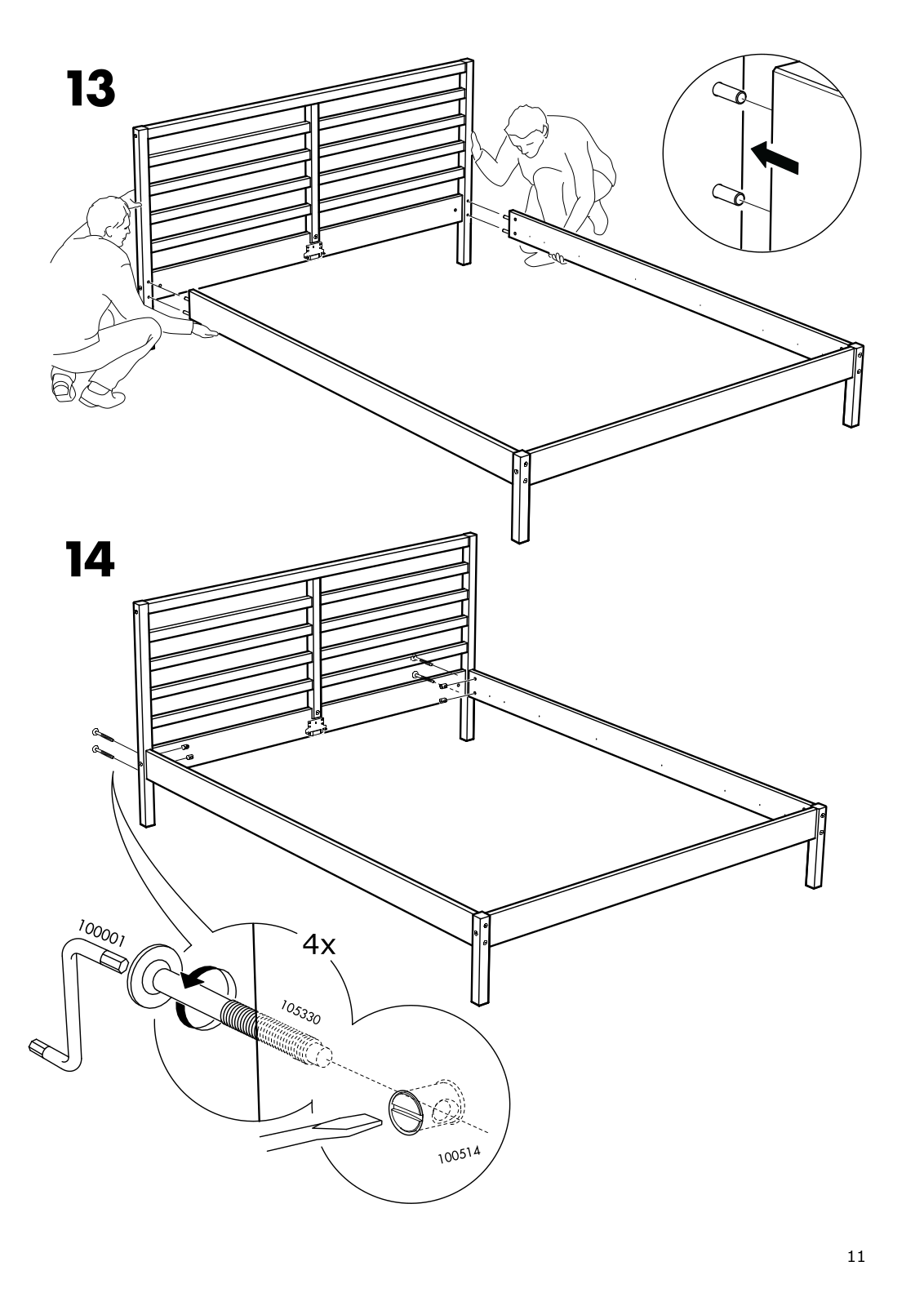 13

14

100001

4x

105330

100514

11