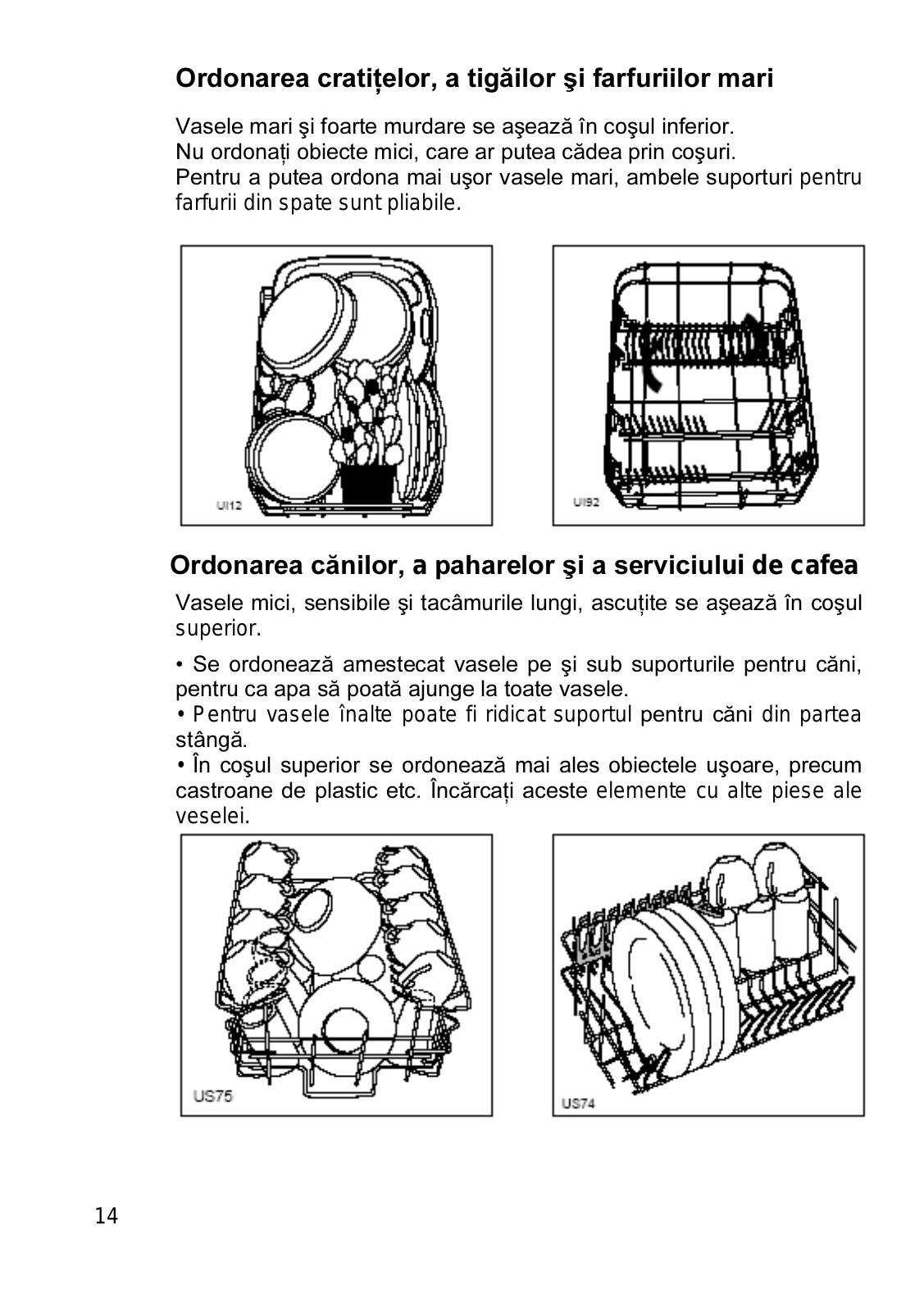 Ordonarea cratițelor, a tigăilor şi farfuriilor mari

Vasele mari şi foarte murdare se aşează în coşul inferior.
Nu ordonați obiecte mici, care ar putea cădea prin coşuri.
Pentru a putea ordona mai uşor vasele mari, ambele suporturi pentru farfurii din spate sunt pliabile.

UI12

UI92

Ordonarea cănilor, a paharelor şi a serviciului de cafea

Vasele mici, sensibile şi tacâmurile lungi, ascuțite se aşează în coşul superior.

• Se ordonează amestecat vasele pe şi sub suporturile pentru căni, pentru ca apa să poată ajunge la toate vasele.
• Pentru vasele înalte poate fi ridicat suportul pentru căni din partea stângă.
• În coşul superior se ordonează mai ales obiectele uşoare, precum castroane de plastic etc. Încărcați aceste elemente cu alte piese ale veselei.

US75

US74

14