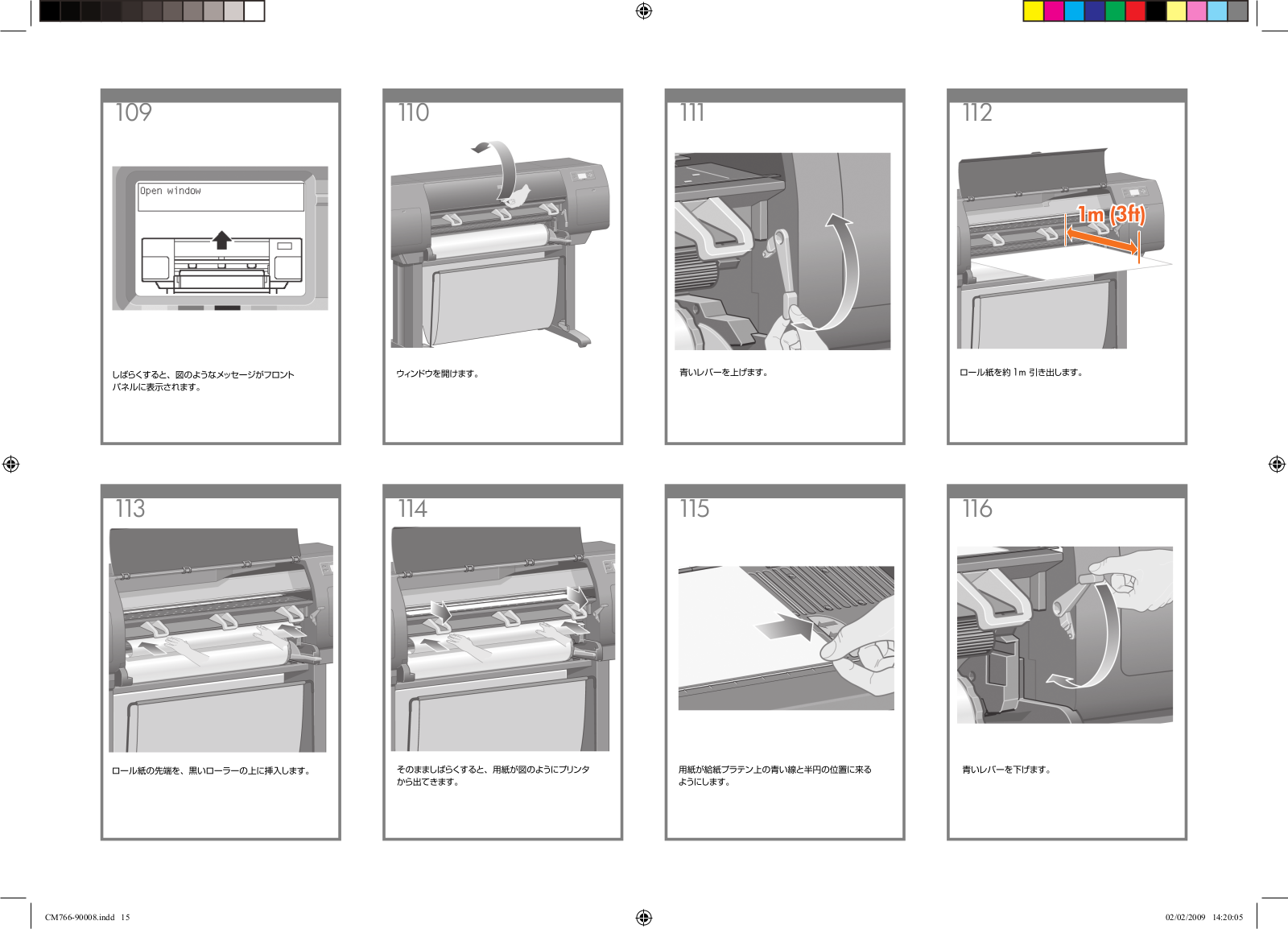 109

Open window

しばらくすると、図のようなメッセージがフロントパネルに表示されます。

110

ウィンドウを開けます。

111

青いレバーを上げます。

112

1m (3ft)

ロール紙を約 1m 引き出します。

113

ロール紙の先端を、黒いローラーの上に挿入します。

114

そのまましばらくすると、用紙が図のようにプリンタから出てきます。

115

用紙が給紙プラテン上の青い線と半円の位置に来るようにします。

116

青いレバーを下げます。

CM766-90008.indd 15

02/02/2009 14:20:05