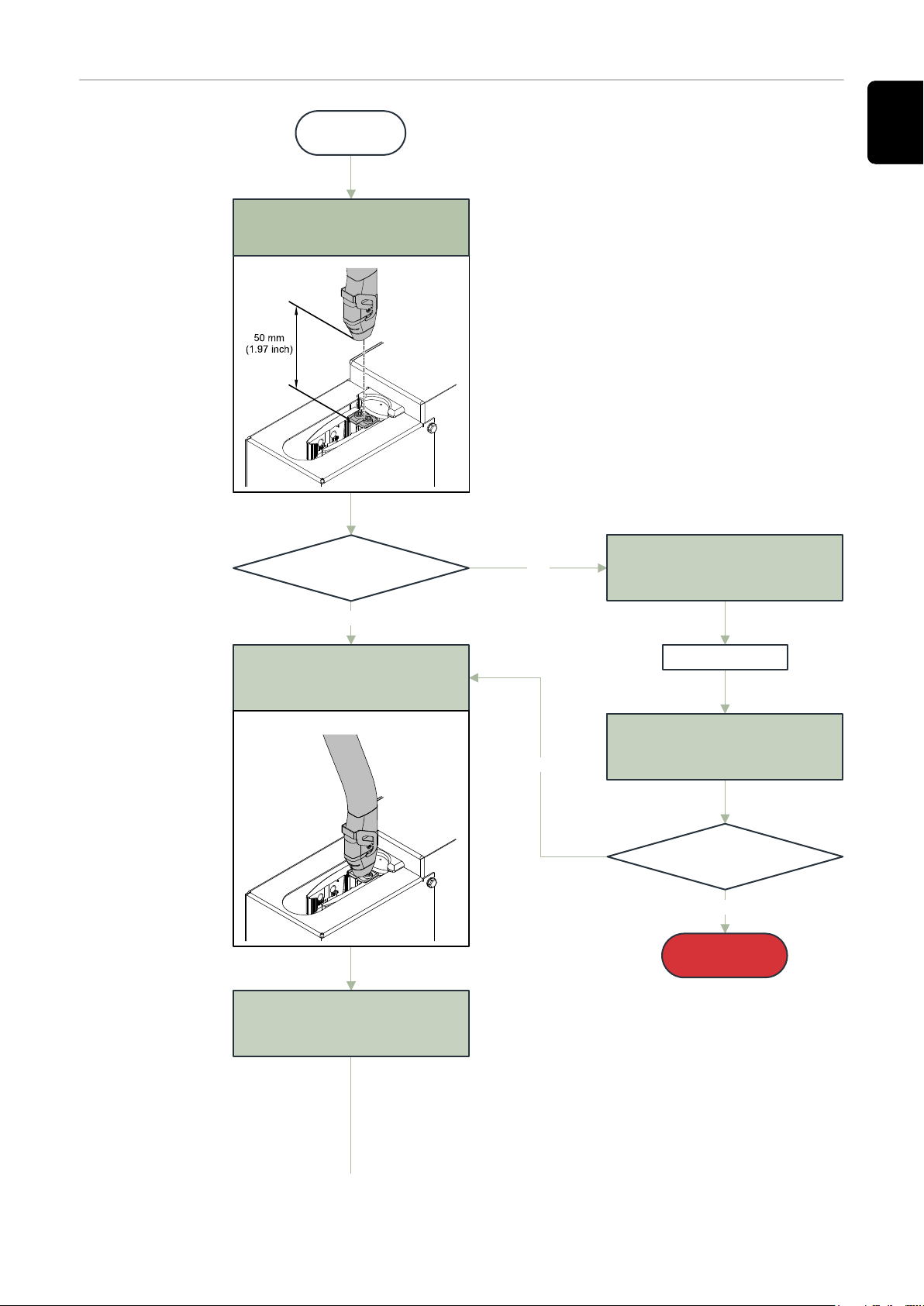 50 mm
(1.97 inch)