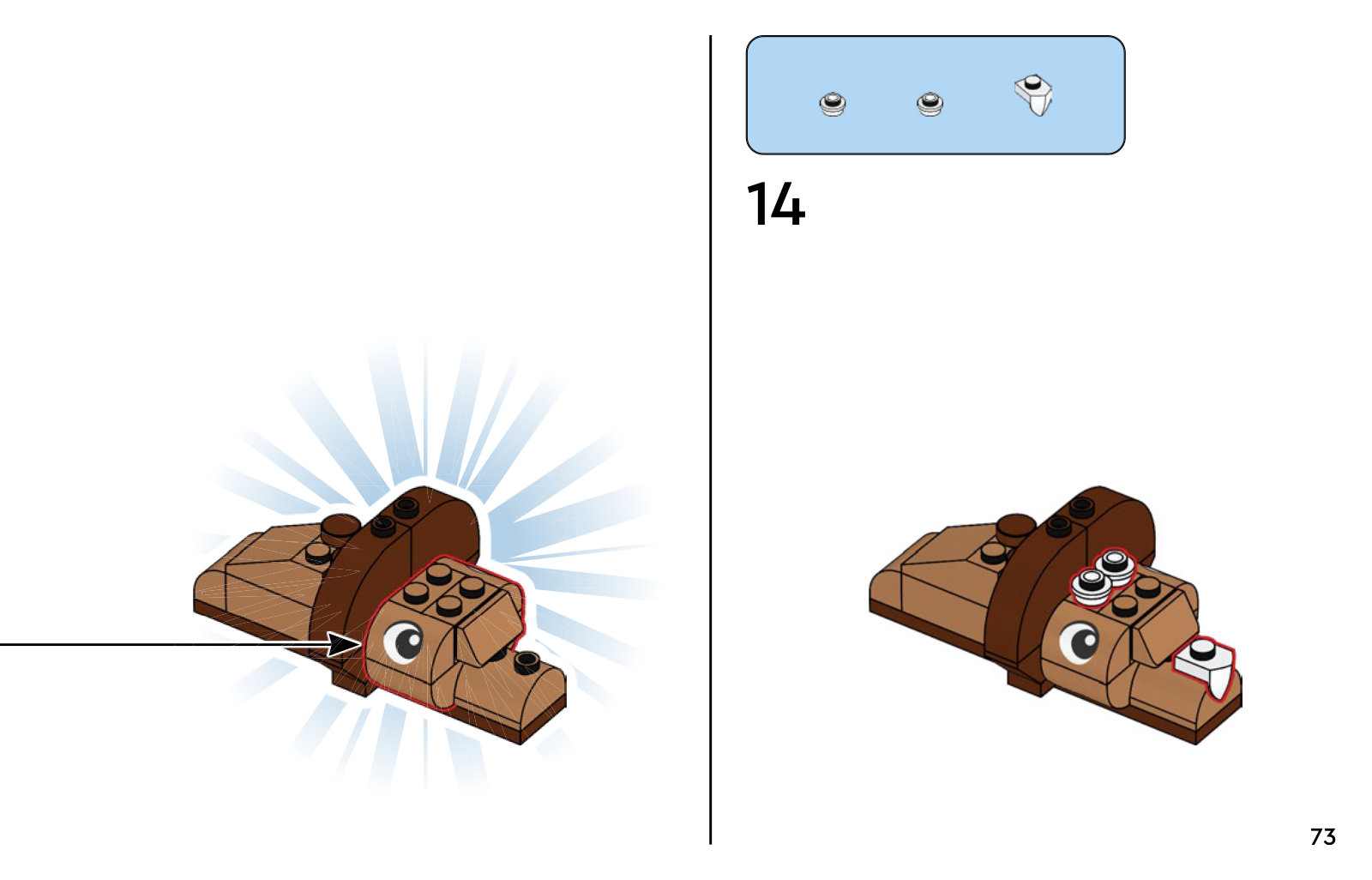 14

73