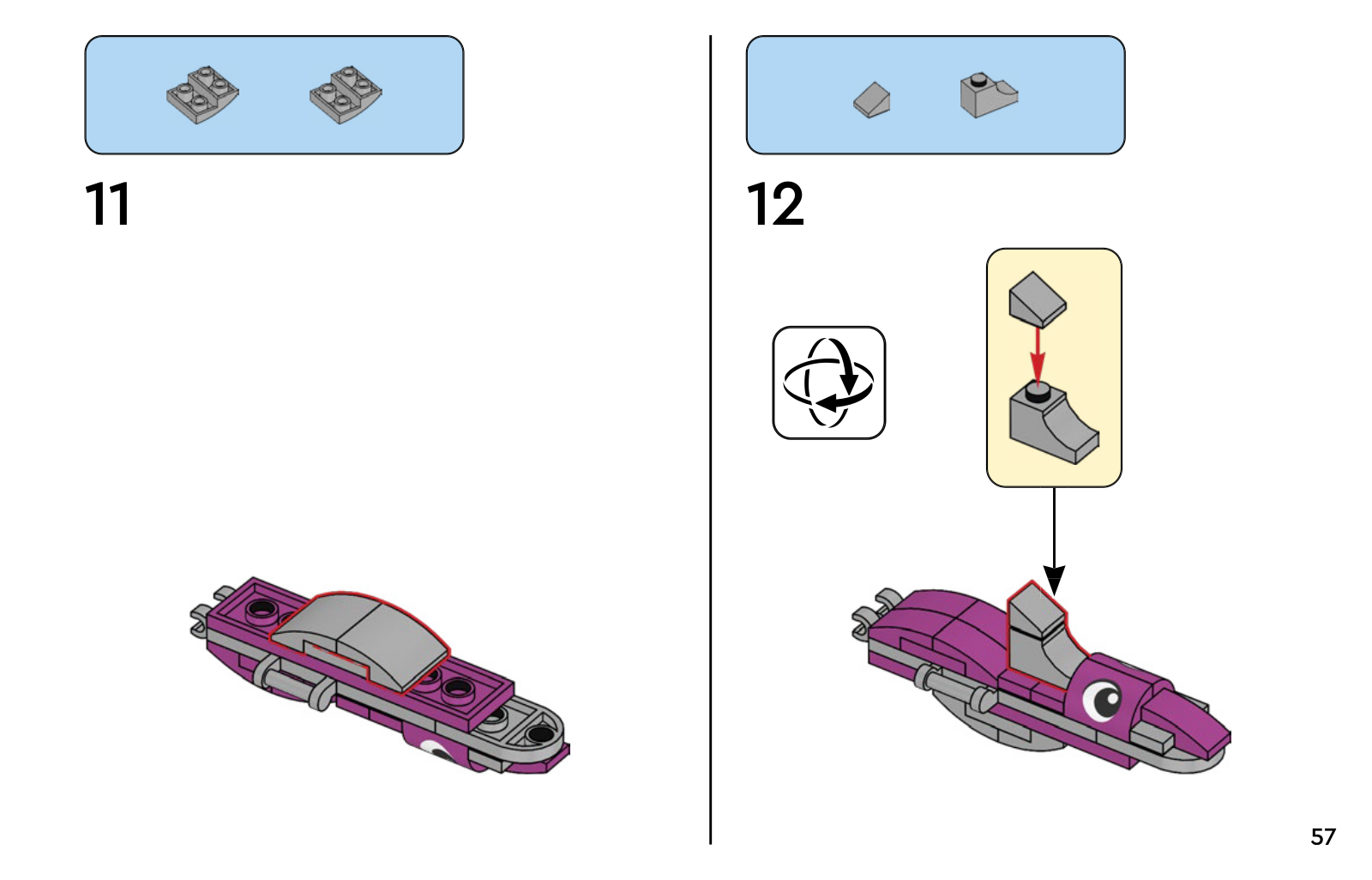 11

12

57