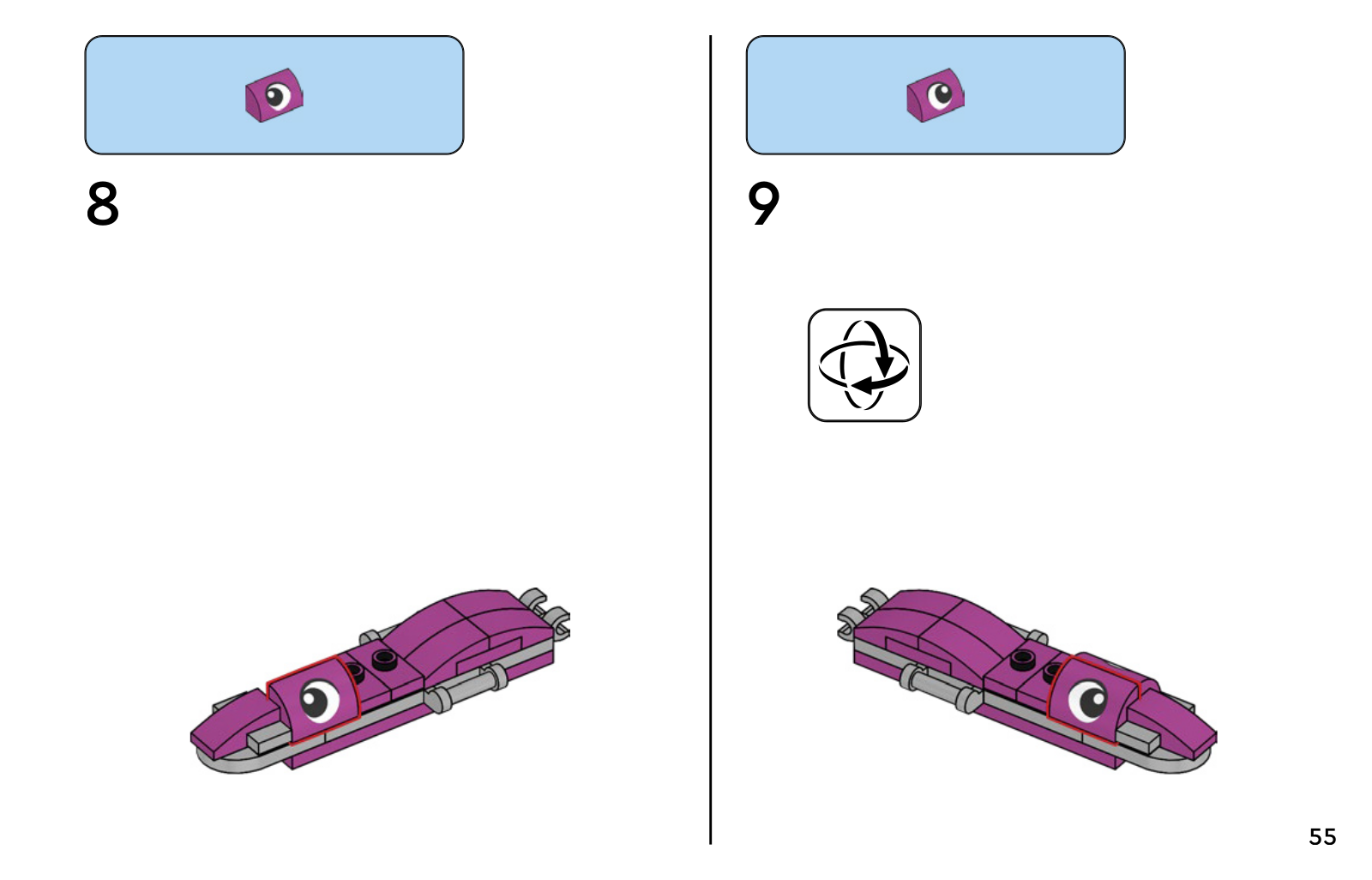 8

9

55