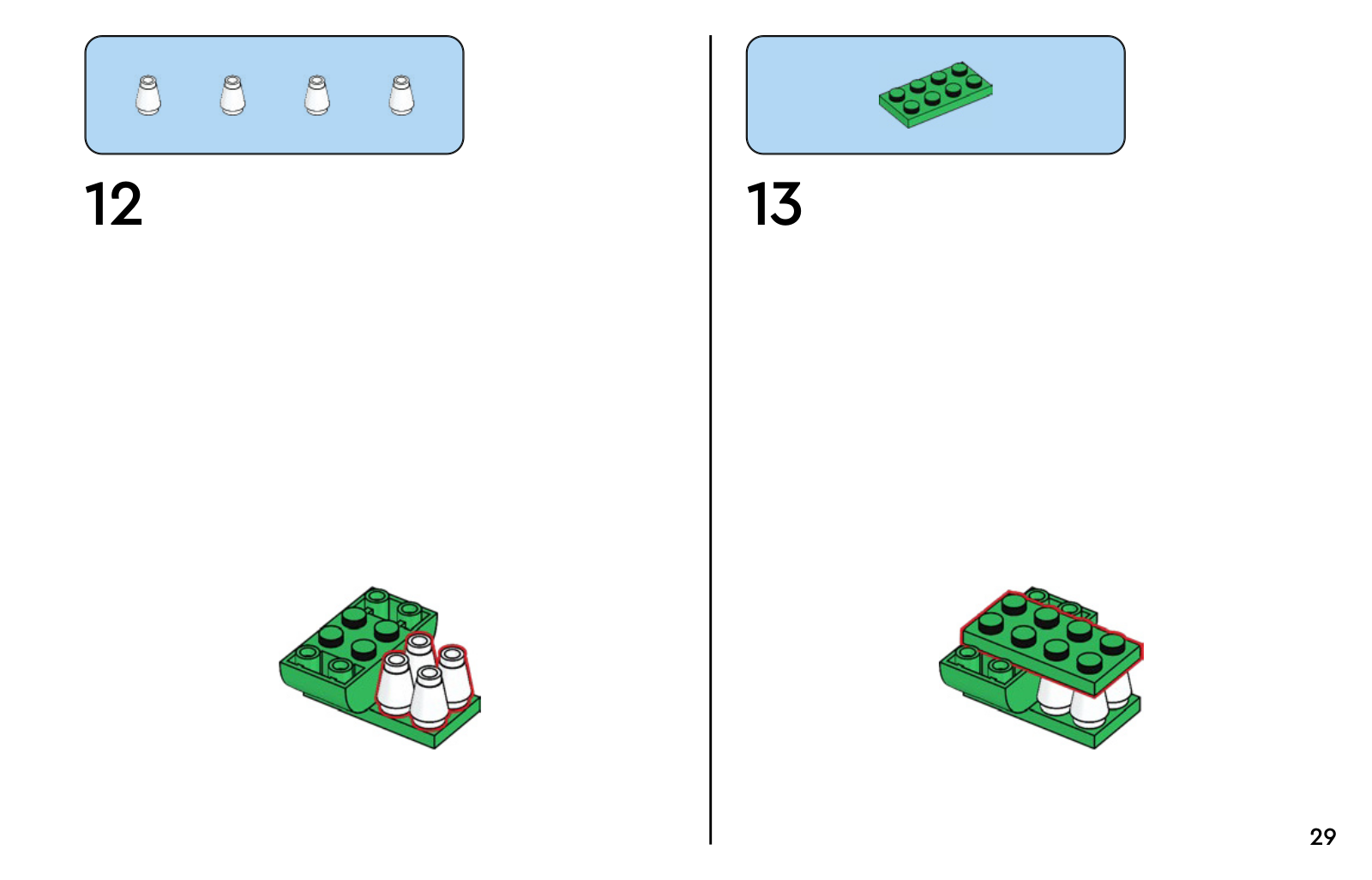 12

13

29