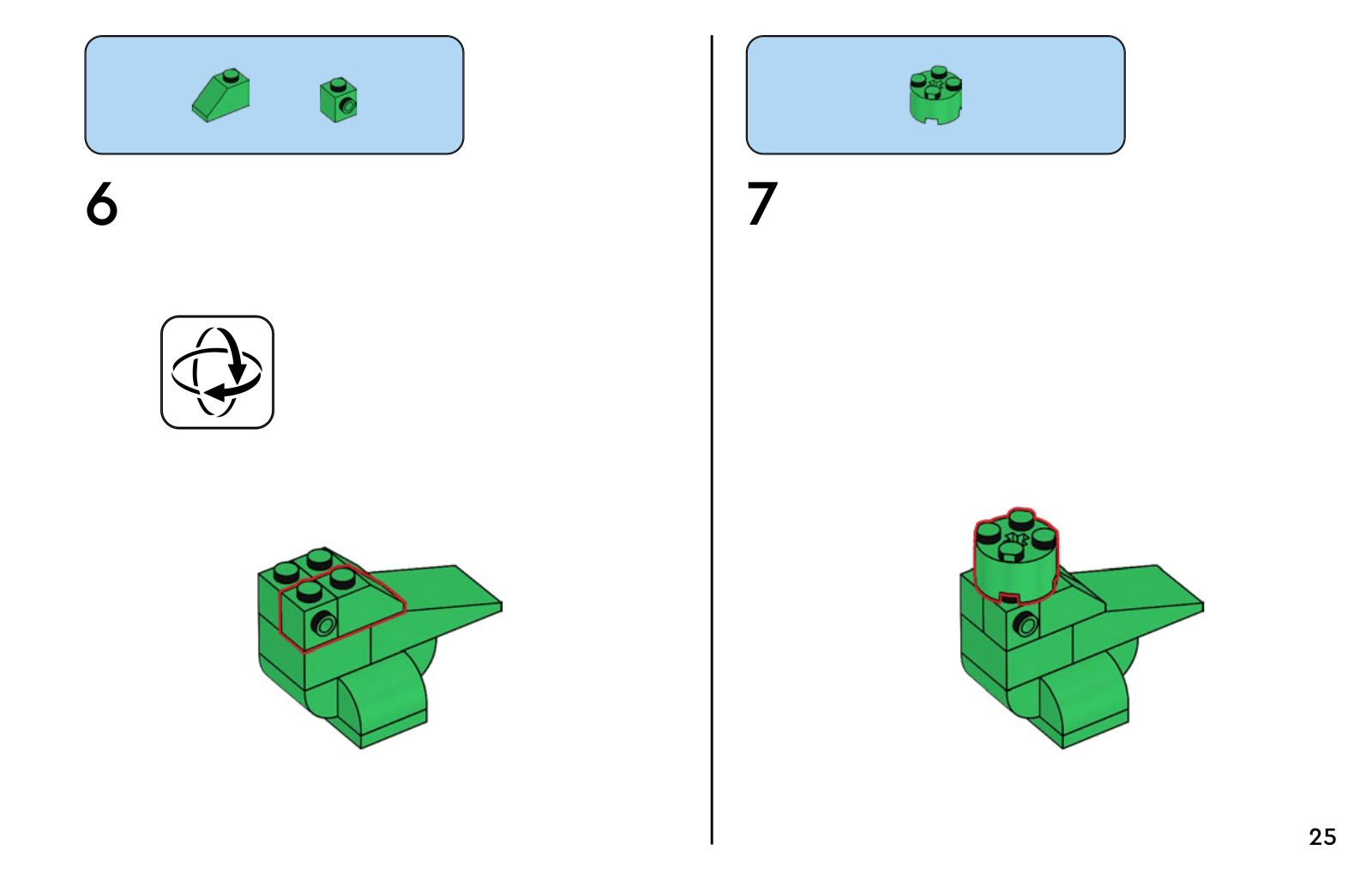 6

7

25