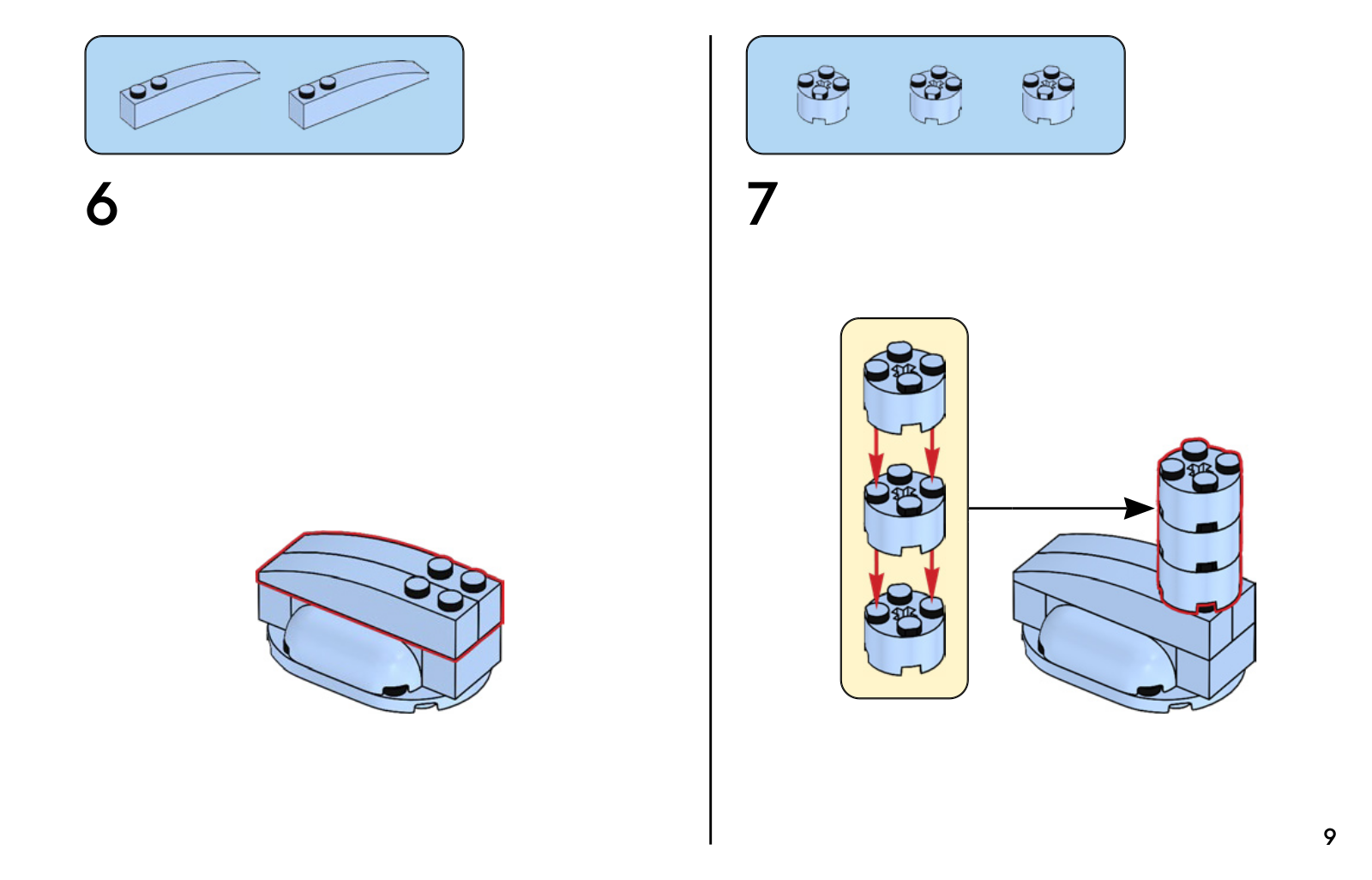 6

7

9