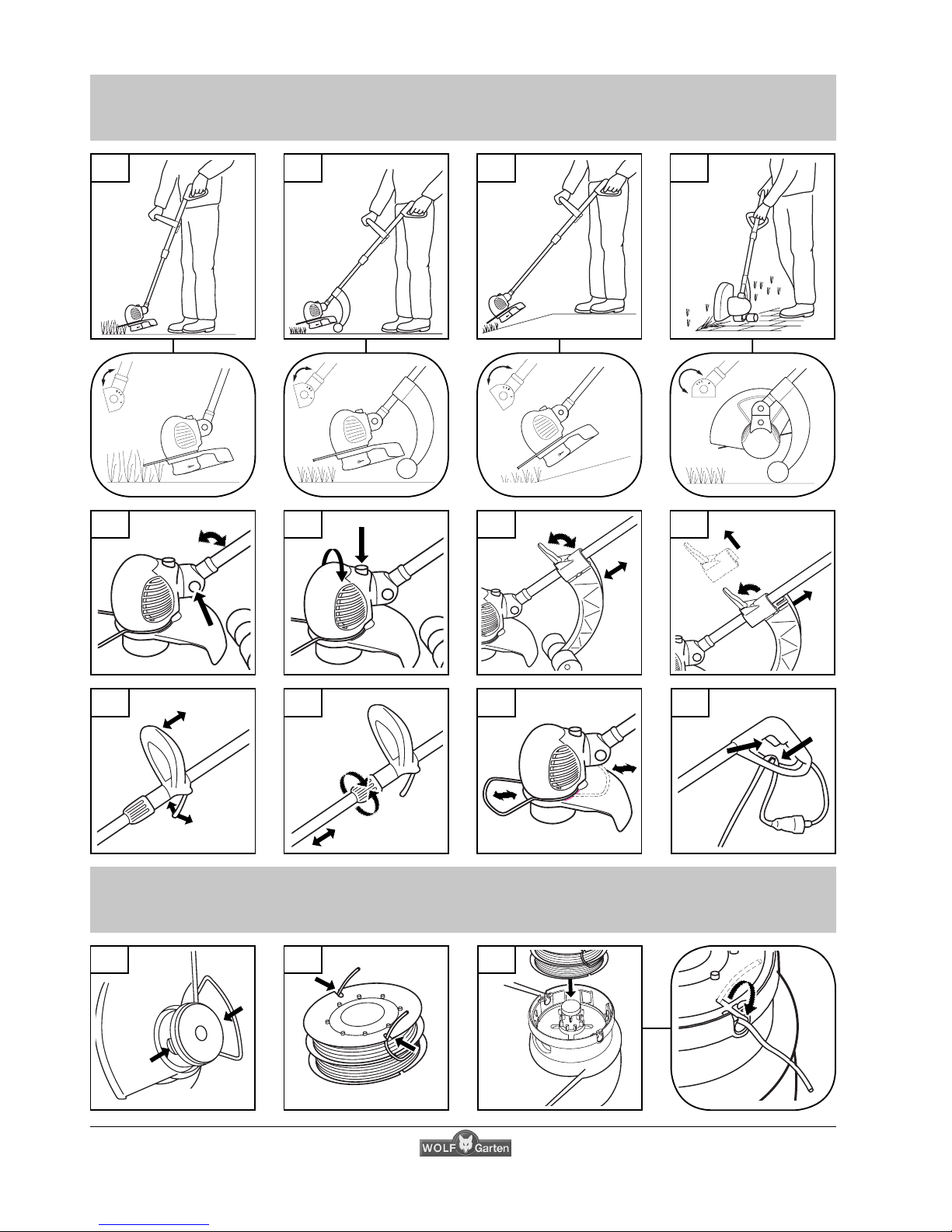 WOLF Garten