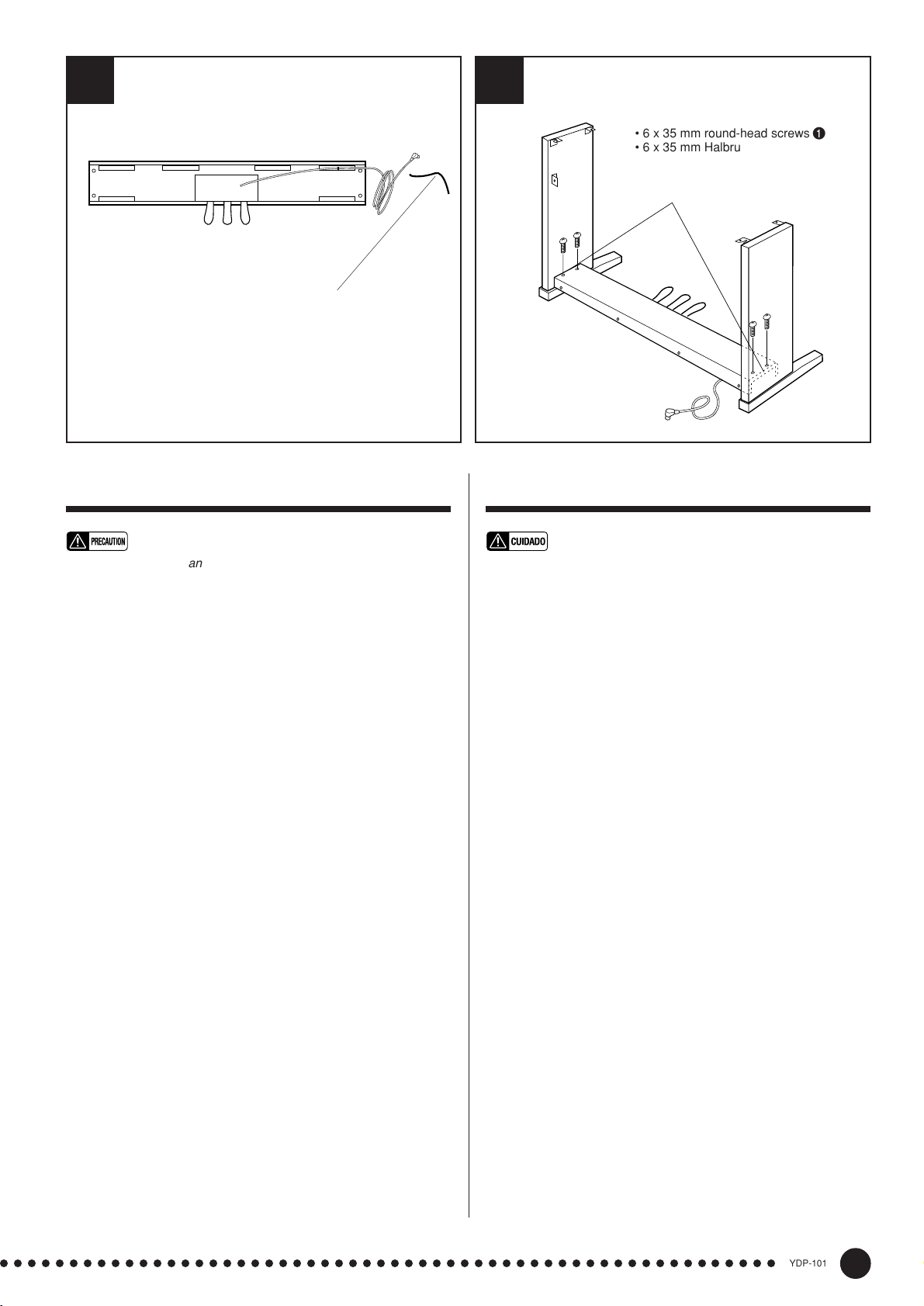 • 6 x 35 mm round-head screws 1
• 6 x 35 mm Halbru

PRECAUTION

an

CUIDADO

YDP-101