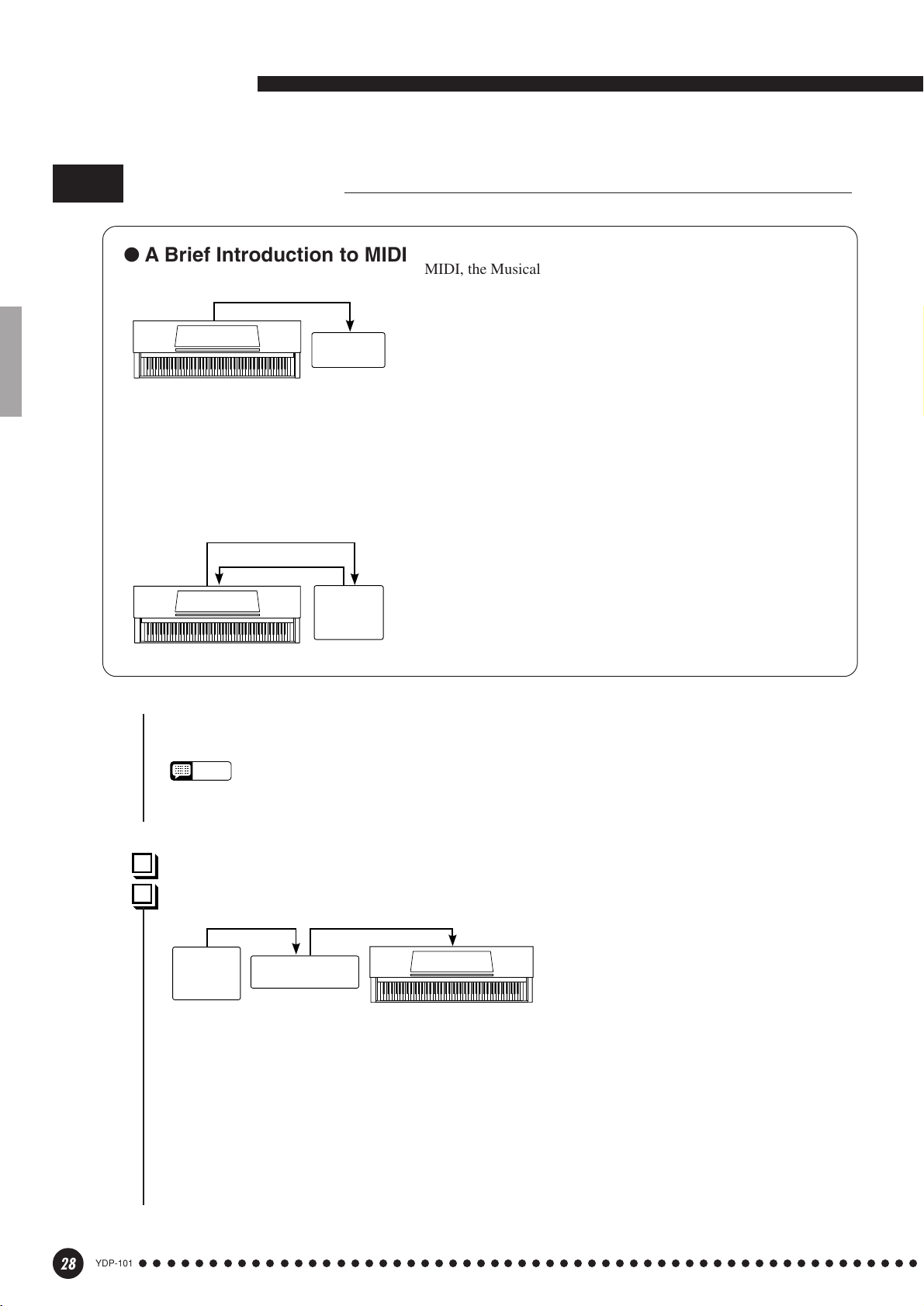 ● A Brief Introduction to MIDI

MIDI, the Musical

28

YDP-101