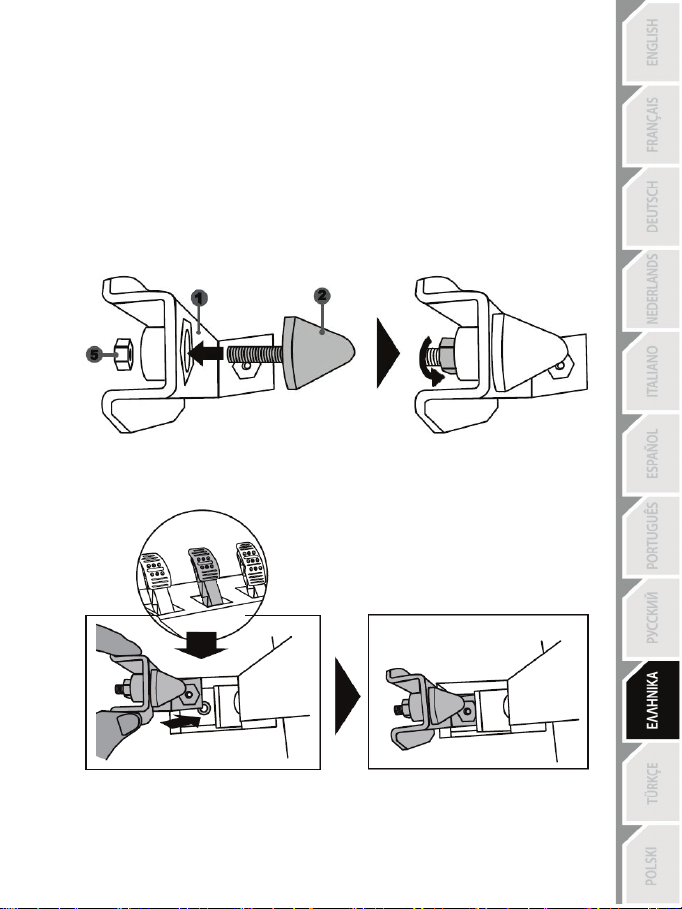 1
2
5

ENGLISH
FRANÇAIS
DEUTSCH
NEDERLANDS
ITALIANO
ESPAÑOL
PORTUGUÊS
РУССКИЙ
ΕΛΛΗΝΙΚΑ
TÜRKÇE
POLSKI