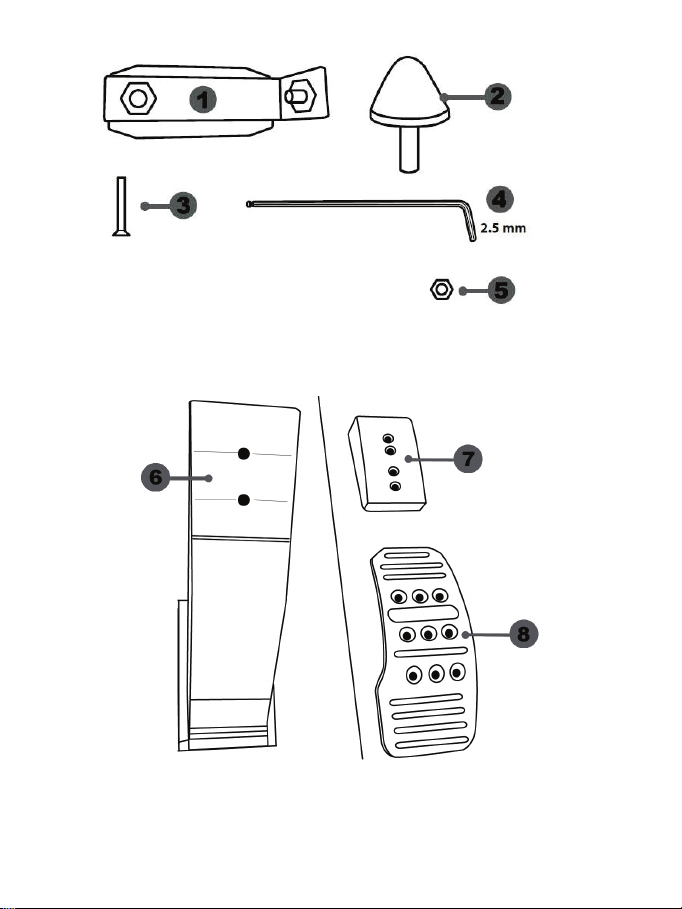 1
2
3
4
2.5 mm
5
6
7
8