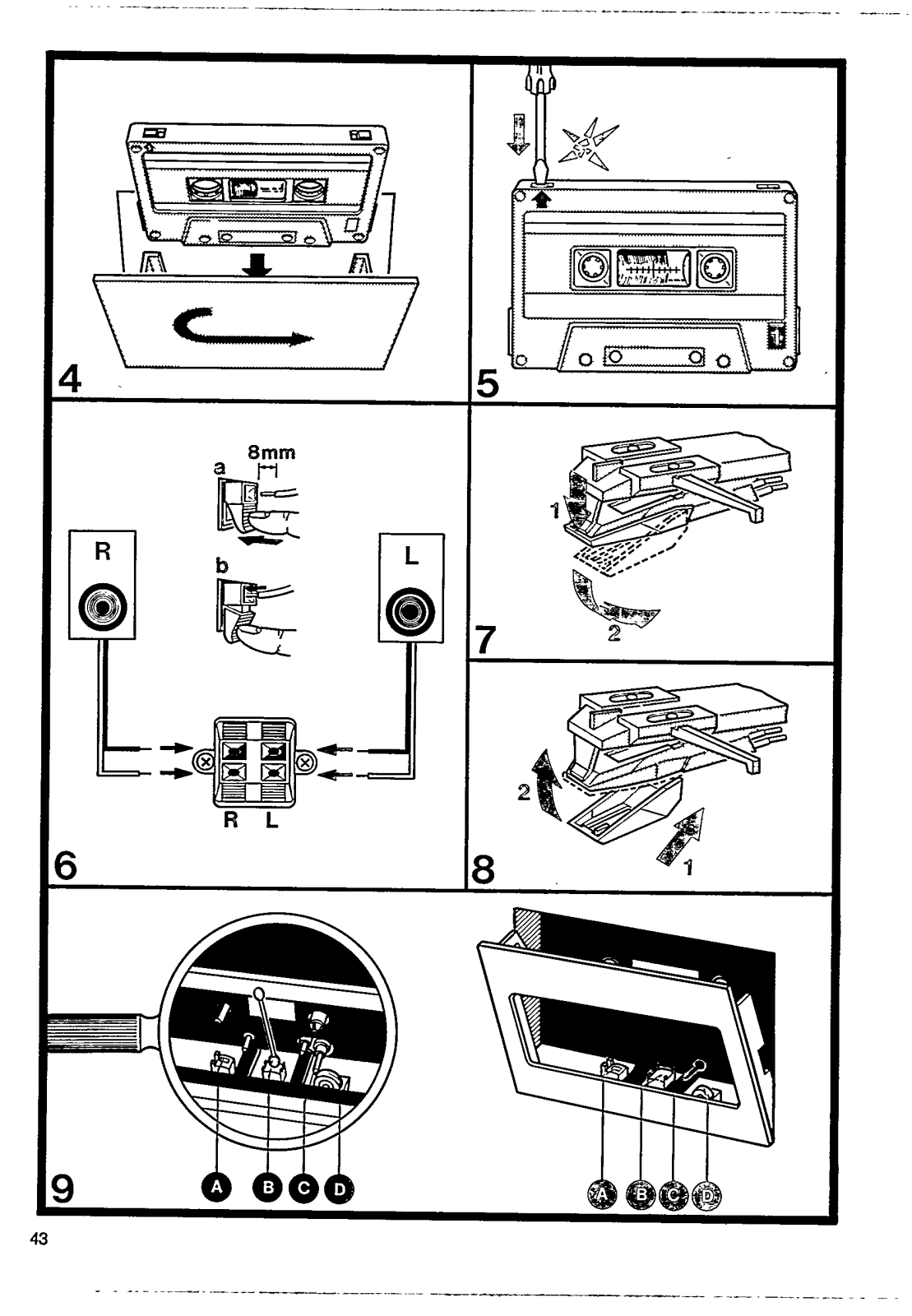 4

5

8mm
a
b
R
L
R L
6

1
2
7

2
1
8

9
A B C D
A B C D

43