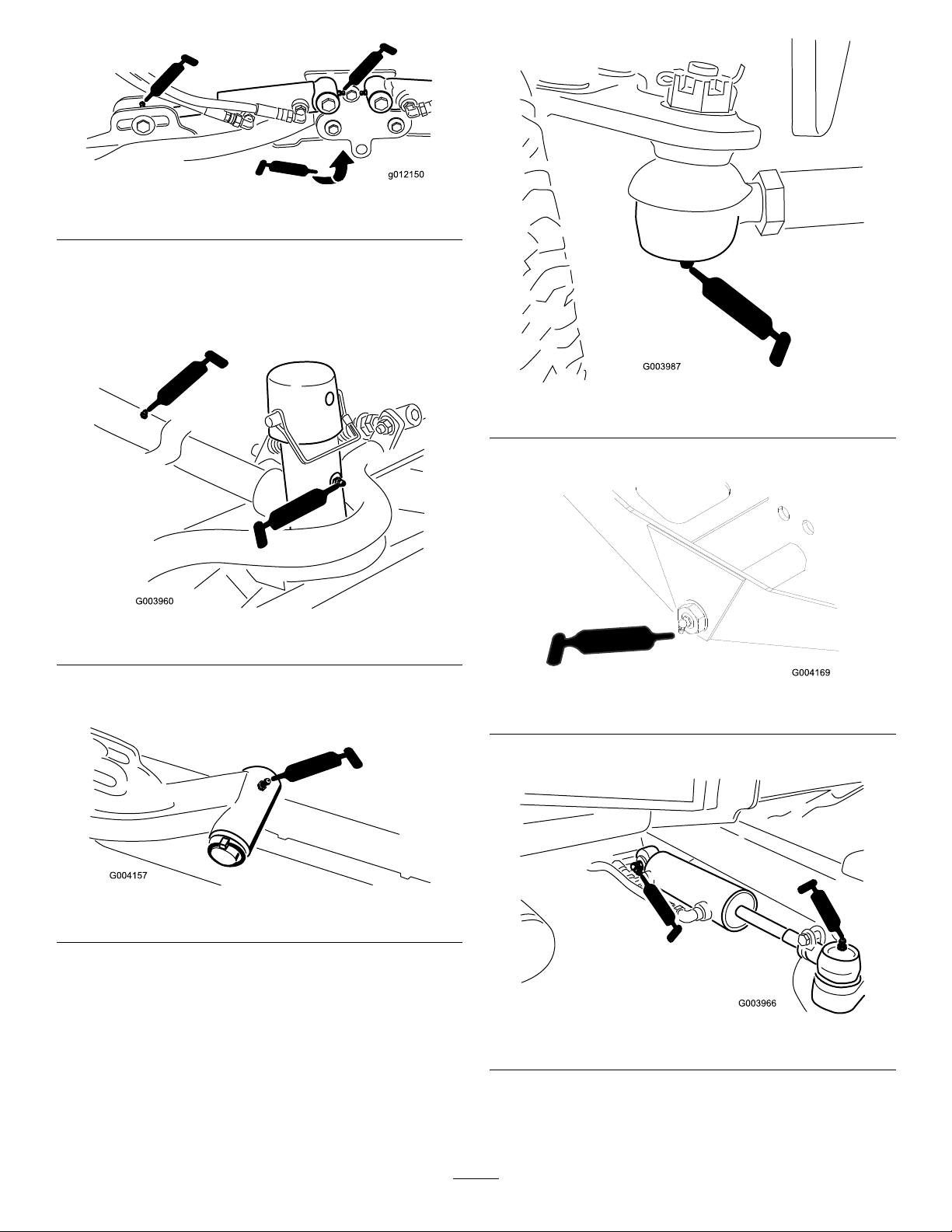 g012150

G003960

G004157

G003987

G004169

G003966