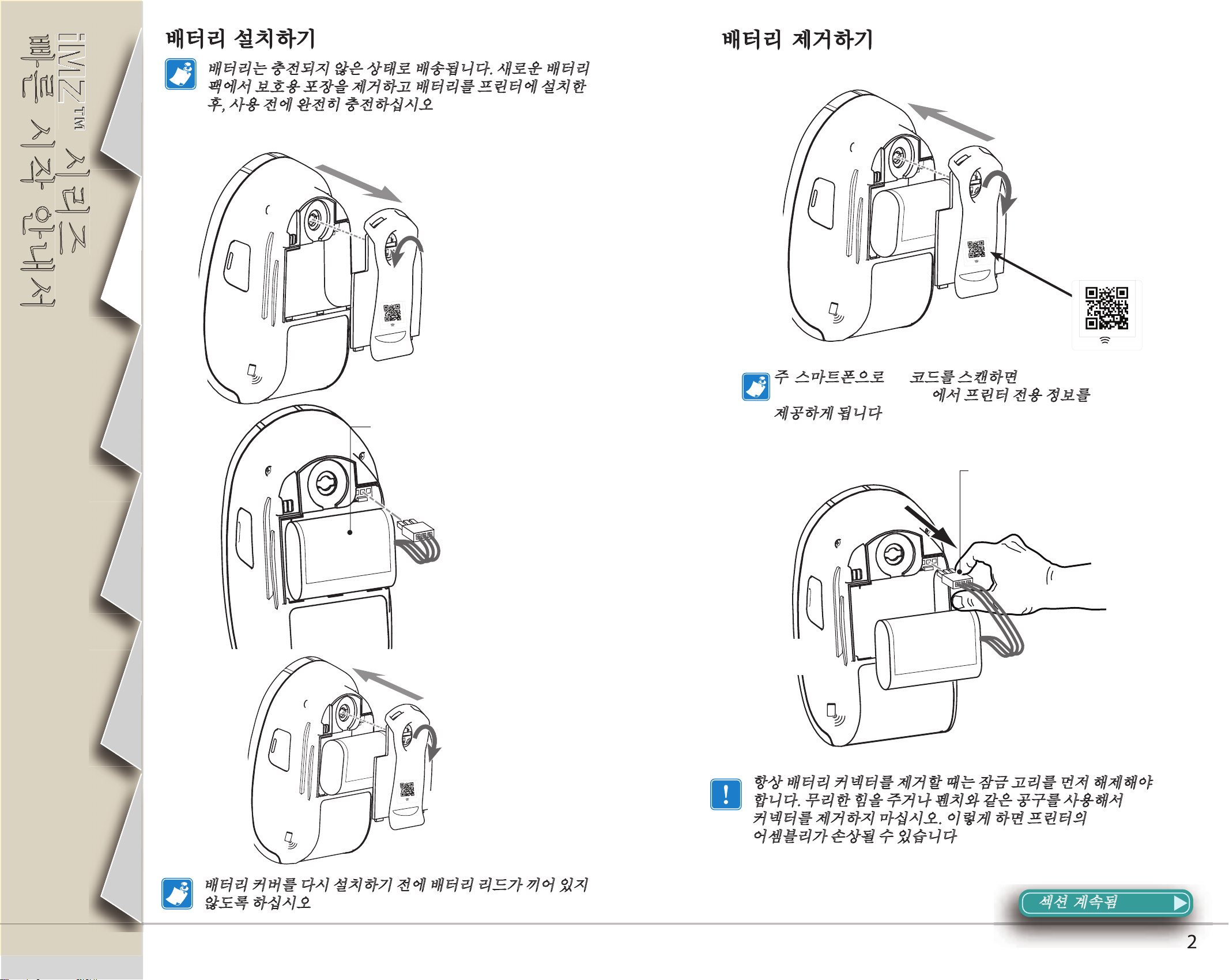 iMZ™ 시리즈 빠른 시작 안내서

배터리 설치하기

배터리는 충전되지 않은 상태로 배송됩니다. 새로운 배터리 팩에서 보호용 포장을 제거하고 배터리를 프린터에 설치한 후, 사용 전에 완전히 충전하십시오

배터리 커버를 다시 설치하기 전에 배터리 리드가 끼어 있지 않도록 하십시오

배터리 제거하기

주 스마트폰으로 코드를 스캔하면 에서 프린터 전용 정보를 제공하게 됩니다

항상 배터리 커넥터를 제거할 때는 잠금 고리를 먼저 해제해야 합니다. 무리한 힘을 주거나 펜치와 같은 공구를 사용해서 커넥터를 제거하지 마십시오. 이렇게 하면 프린터의 어셈블리가 손상될 수 있습니다

섹션 계속됨

2