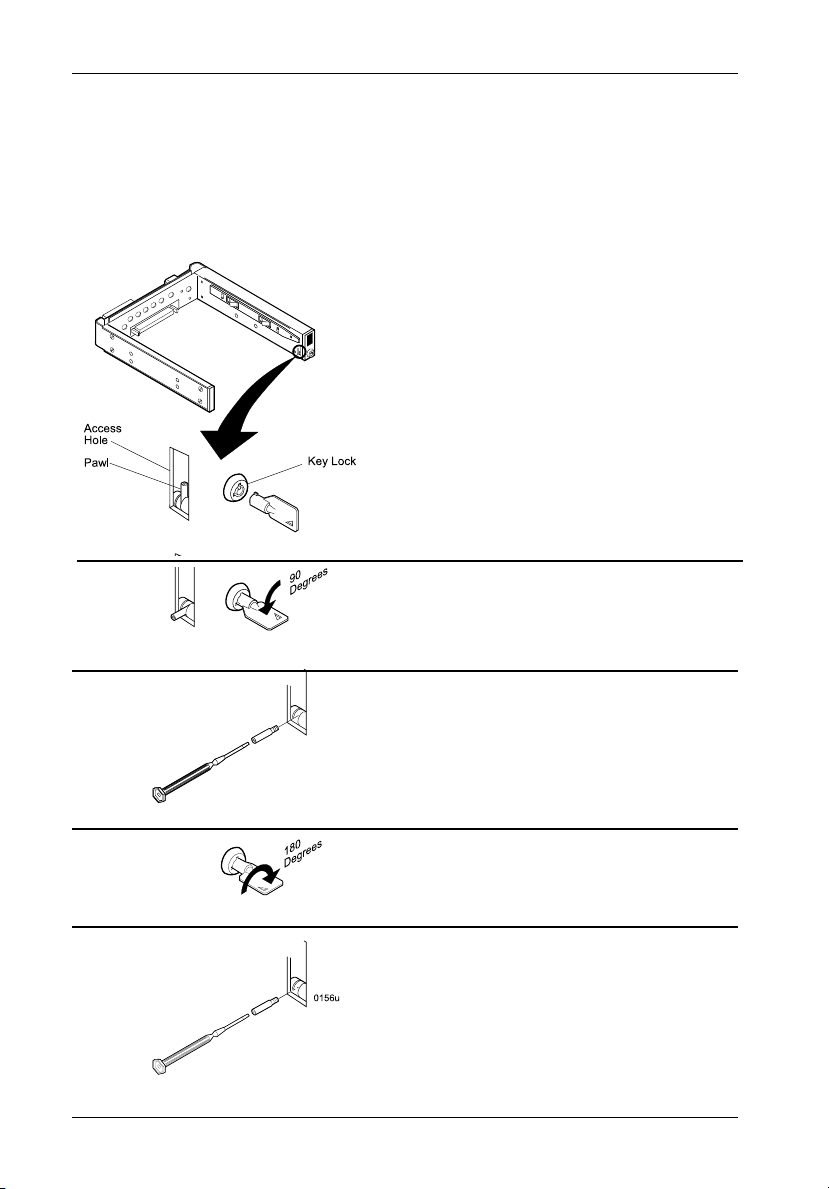 Access Hole

Pawl

Key Lock

90 Degrees

180 Degrees

0156u