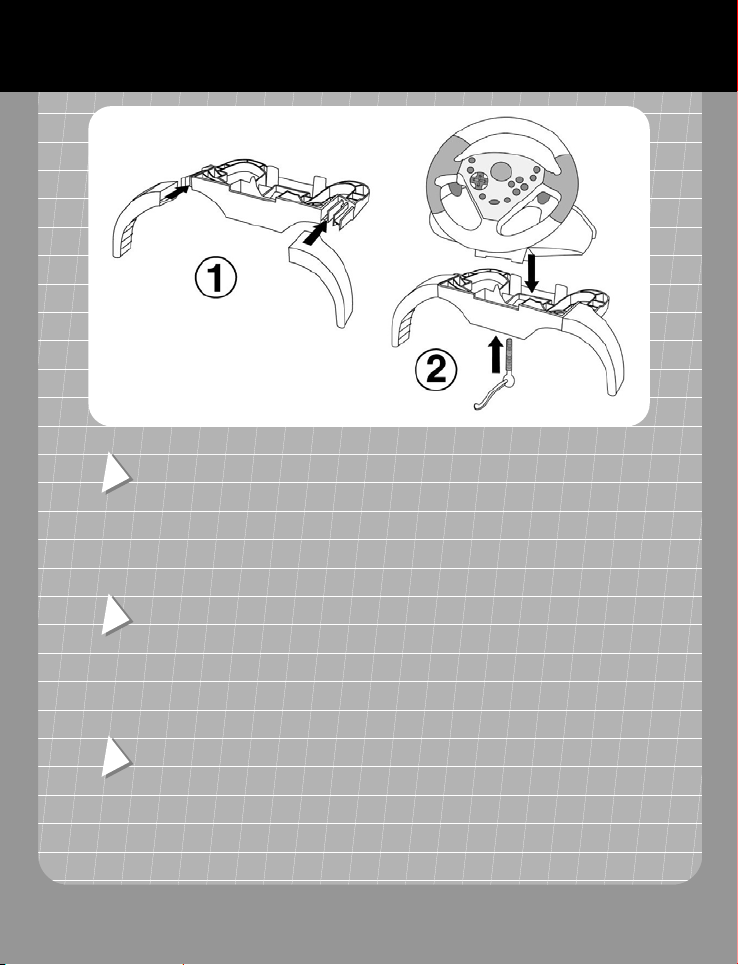 1

2