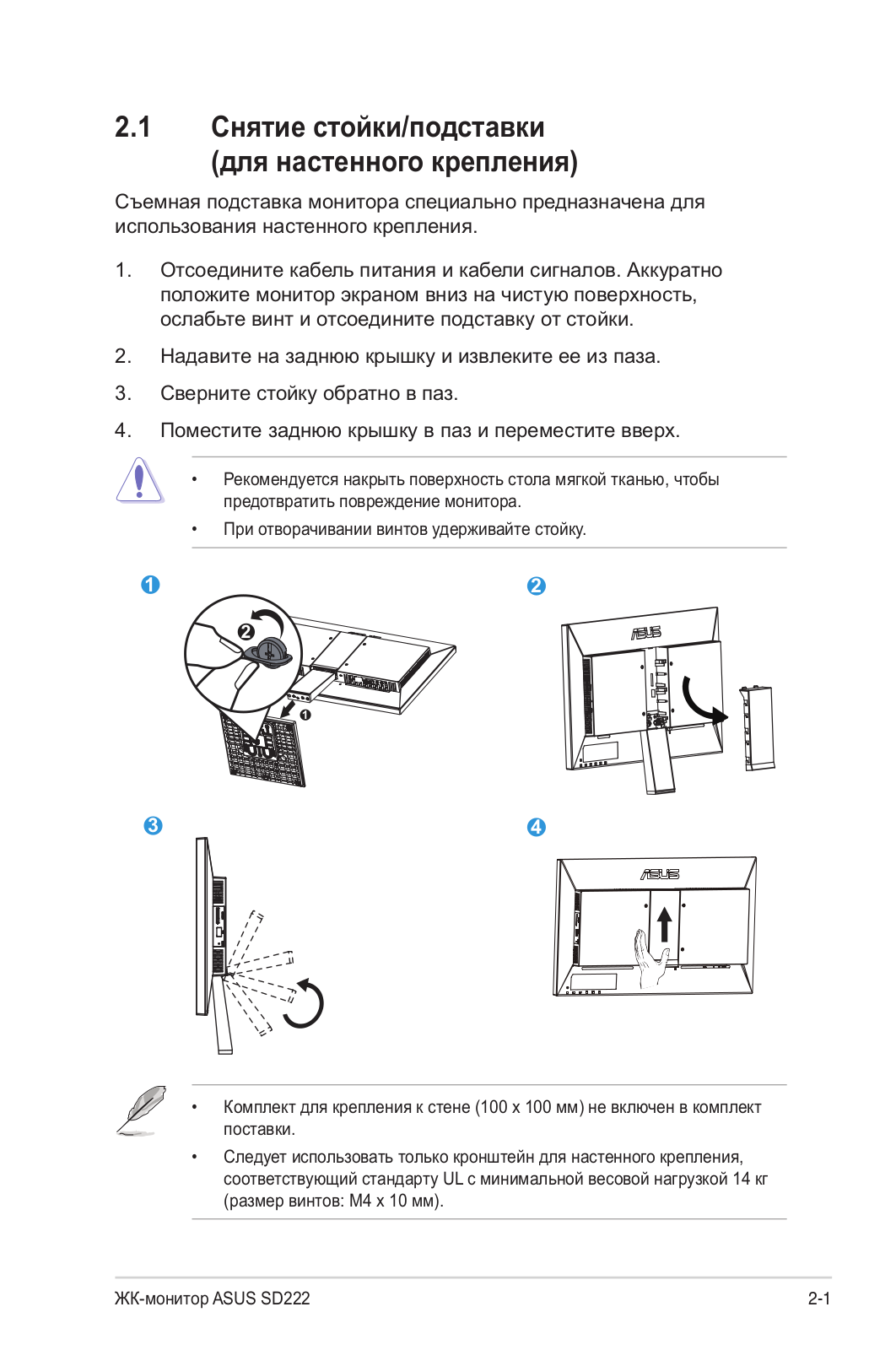 2.1 Снятие стойки/подставки (для настенного крепления)

Съемная подставка монитора специально предназначена для использования настенного крепления.

1. Отсоедините кабель питания и кабели сигналов. Аккуратно положите монитор экраном вниз на чистую поверхность, ослабьте винт и отсоедините подставку от стойки.
2. Надавите на заднюю крышку и извлеките ее из паза.
3. Сверните стойку обратно в паз.
4. Поместите заднюю крышку в паз и переместите вверх.

• Рекомендуется накрыть поверхность стола мягкой тканью, чтобы предотвратить повреждение монитора.
• При отворачивании винтов удерживайте стойку.

1
2
1
2
ASUS
3
4
ASUS

• Комплект для крепления к стене (100 x 100 мм) не включен в комплект поставки.
• Следует использовать только кронштейн для настенного крепления, соответствующий стандарту UL с минимальной весовой нагрузкой 14 кг (размер винтов: M4 x 10 мм).

ЖК-монитор ASUS SD222 2-1