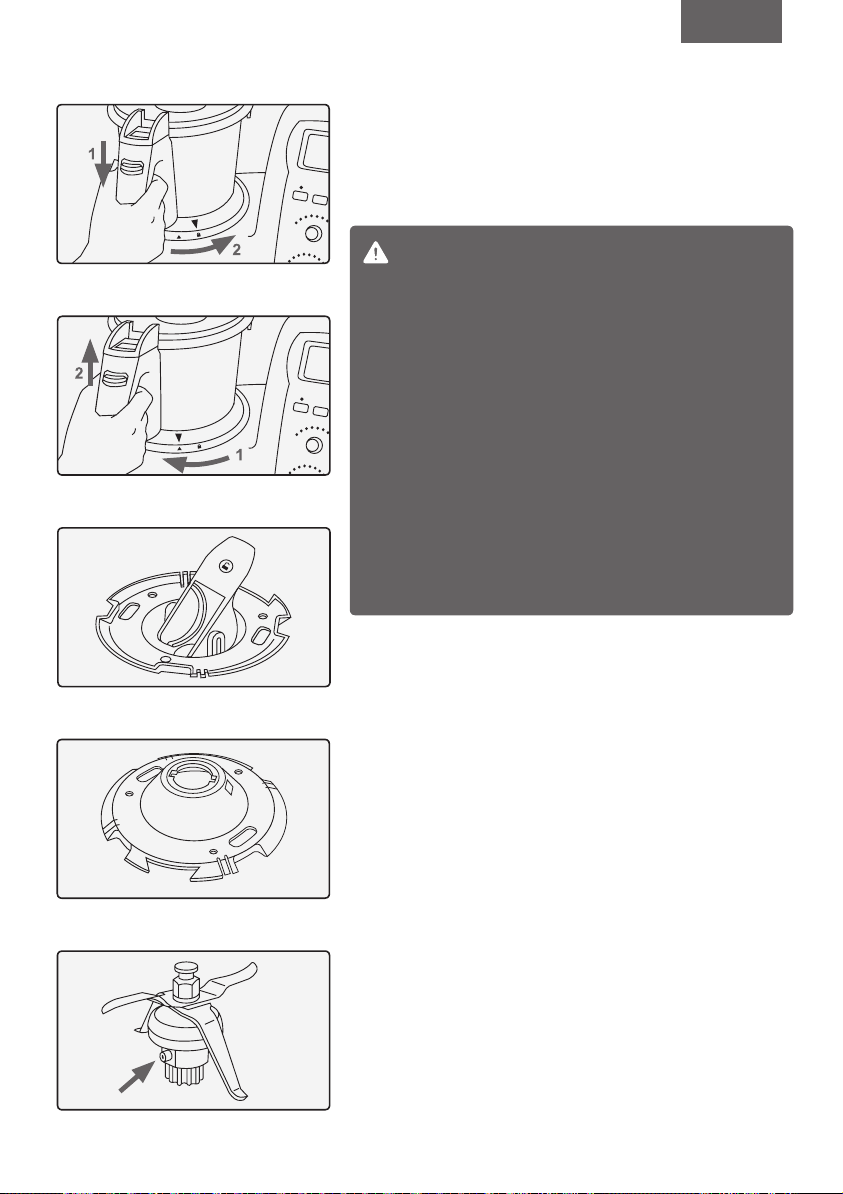 1
2
2
1