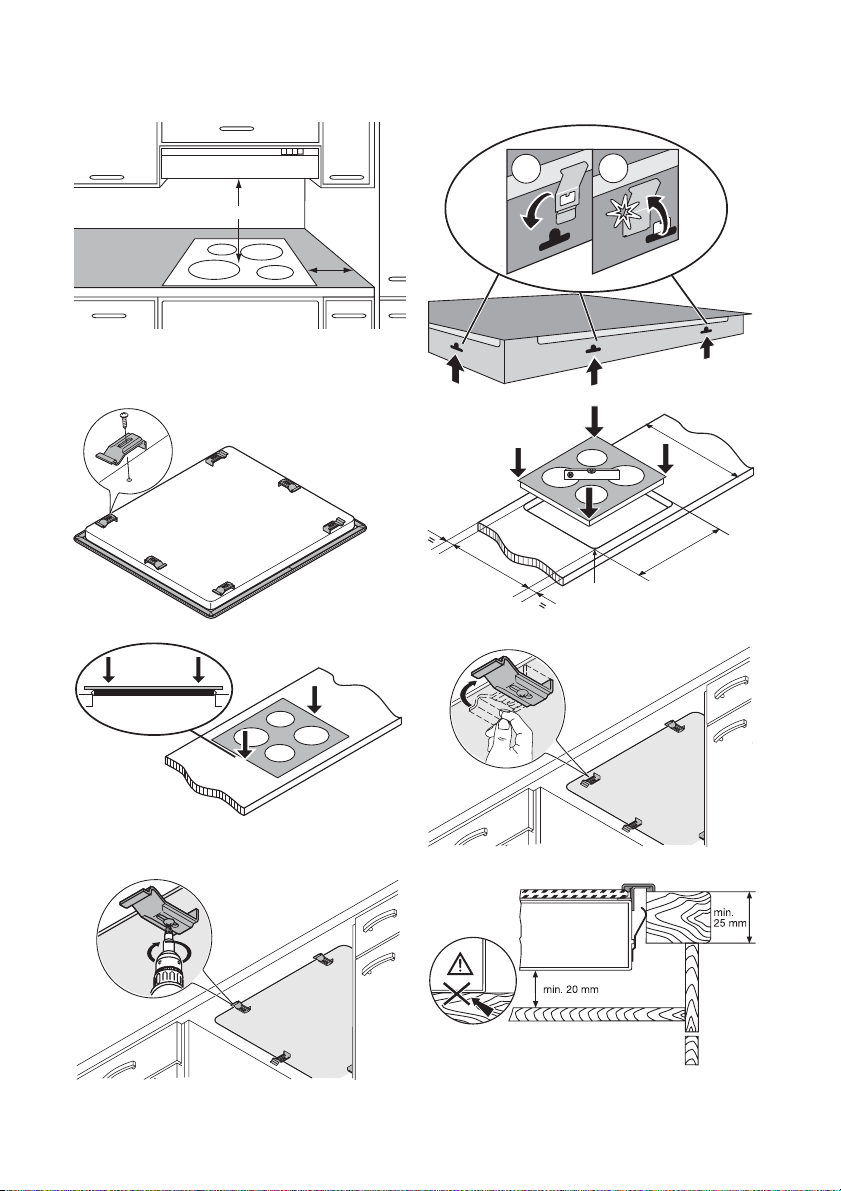 min. 25 mm

min. 20 mm