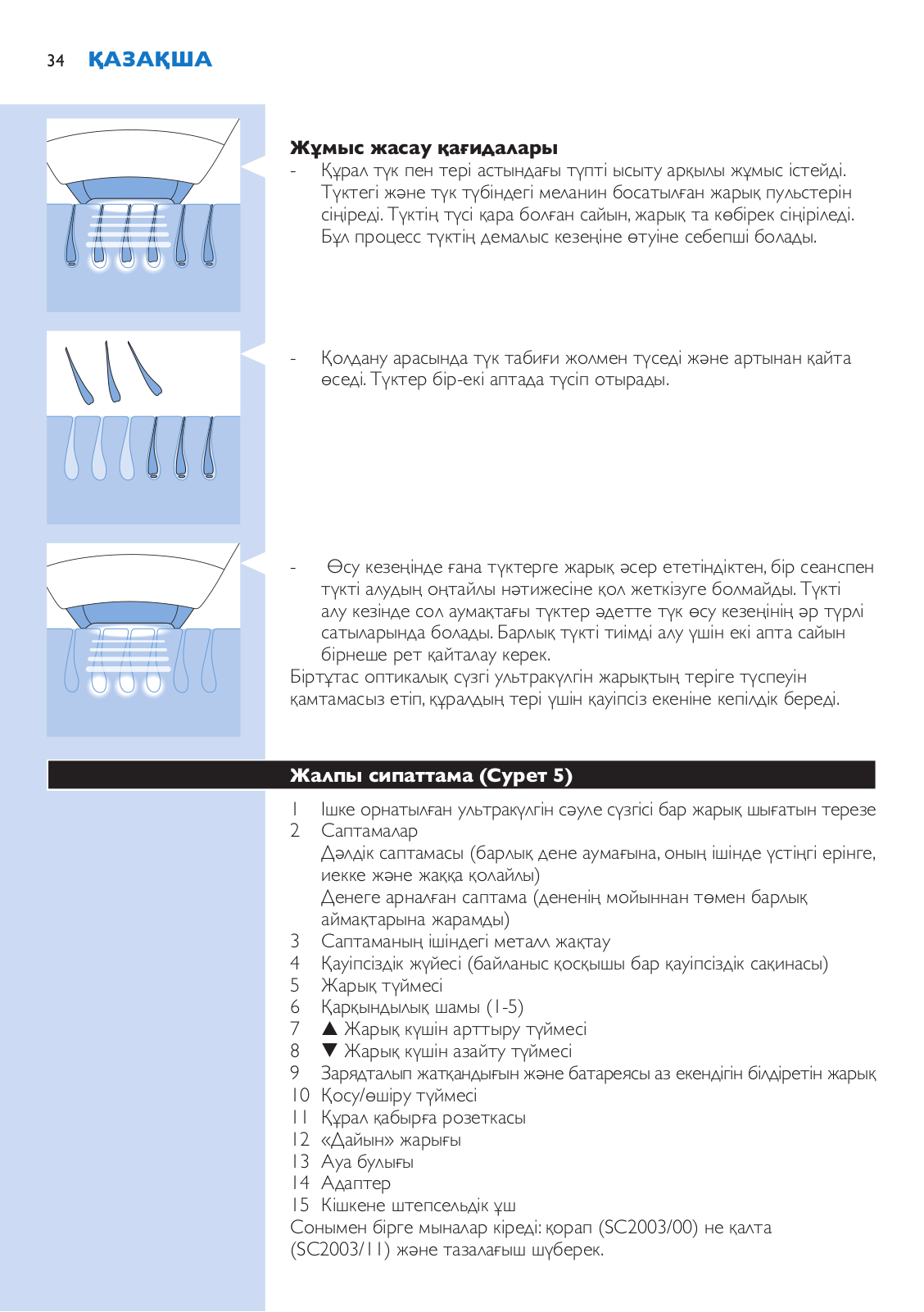 34 ҚАЗАҚША

Жұмыс жасау қағидалары

- Құрал түк пен тері астындағы түпті ысыту арқылы жұмыс істейді. Түктегі және түк түбіндегі меланин босатылған жарық пульстерін сіңіреді. Түктің түсі қара болған сайын, жарық та көбірек сіңіріледі. Бұл процесс түктің демалыс кезеңіне өтуіне себепші болады.

- Қолдану арасында түк табиғи жолмен түседі және артынан қайта өседі. Түктер бір-екі аптада түсіп отырады.

- Өсу кезеңінде ғана түктерге жарық әсер ететіндіктен, бір сеанспен түкті алудың оңтайлы нәтижесіне қол жеткізуге болмайды. Түкті алу кезінде сол аумақтағы түктер әдетте түк өсу кезеңінің әр түрлі сатыларында болады. Барлық түкті тиімді алу үшін екі апта сайын бірнеше рет қайталау керек.

Біртұтас оптикалық сүзгі ультракүлгін жарықтың теріге түспеуін қамтамасыз етіп, құралдың тері үшін қауіпсіз екеніне кепілдік береді.

Жалпы сипаттама (Сурет 5)

1 Ішке орнатылған ультракүлгін сәуле сүзгісі бар жарық шығатын терезе
2 Саптамалар
Дәлдік саптамасы (барлық дене аумағына, оның ішінде үстіңгі ерінге, иекке және жаққа қолайлы)
Денеге арналған саптама (дененің мойыннан төмен барлық аймақтарына жарамды)
3 Саптаманың ішіндегі металл жақтау
4 Қауіпсіздік жүйесі (байланыс қосқышы бар қауіпсіздік сақинасы)
5 Жарық түймесі
6 Қарқындылық шамы (1-5)
7 ▲ Жарық күшін арттыру түймесі
8 ▼ Жарық күшін азайту түймесі
9 Зарядталып жатқандығын және батареясы аз екендігін білдіретін жарық
10 Қосу/өшіру түймесі
11 Құрал қабырға розеткасы
12 «Дайын» жарығы
13 Ауа бұлығы
14 Адаптер
15 Кішкене штепсельдік ұш
Сонымен бірге мыналар кіреді: қорап (SC2003/00) не қалта (SC2003/11) және тазалағыш шүберек.