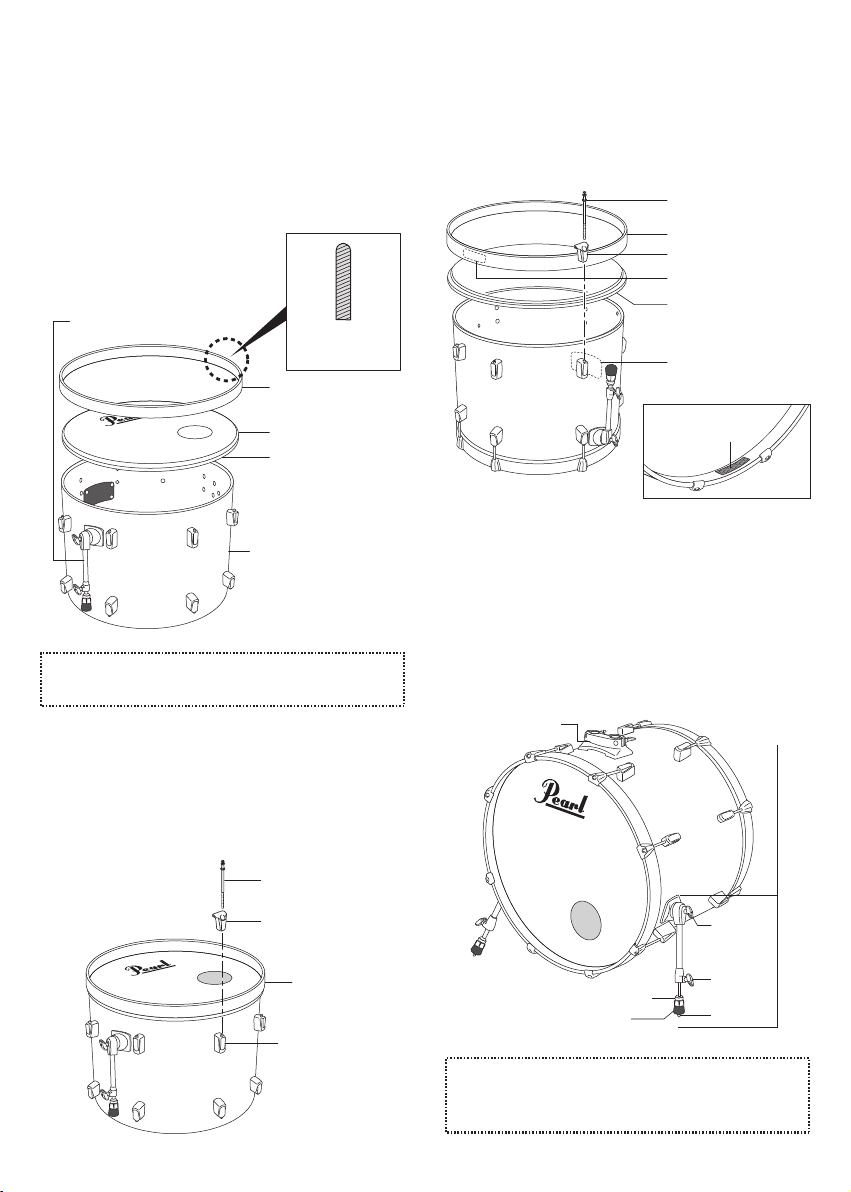 Pearl

Pearl

Pearl