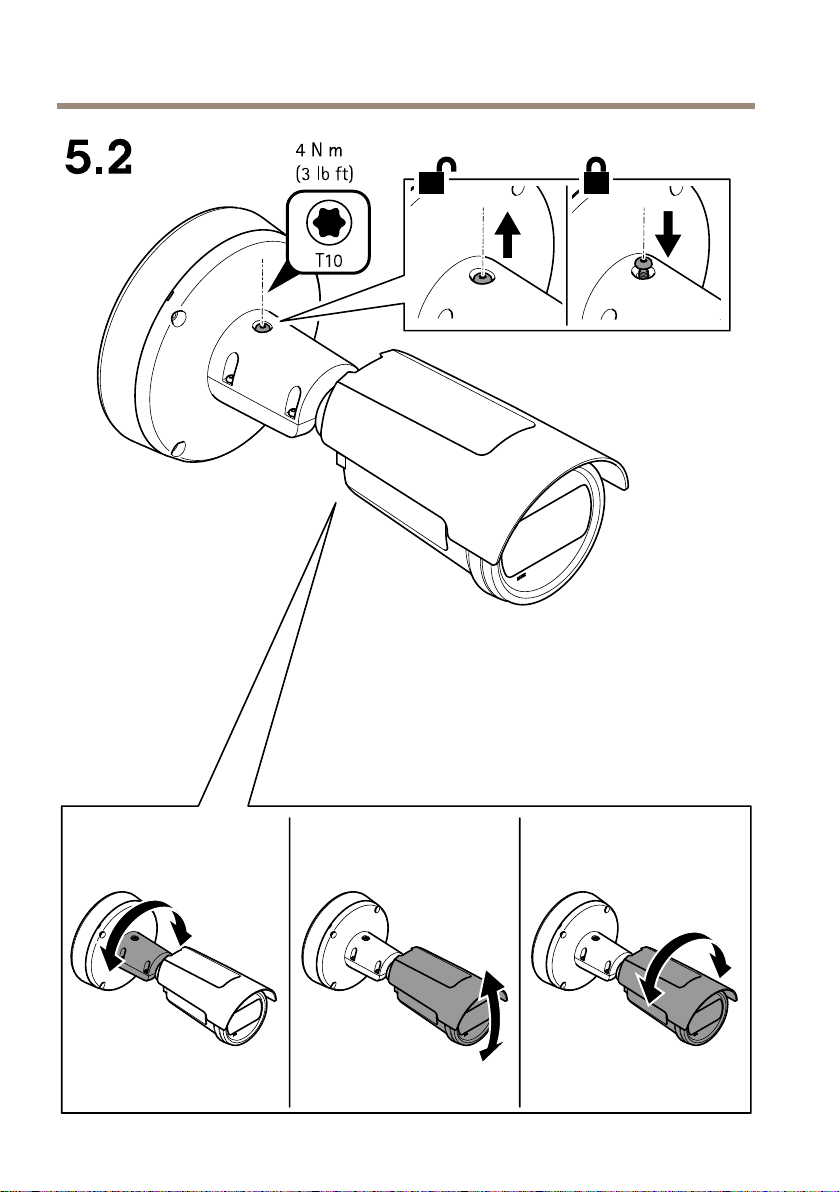 5.2

4 N m
(3 lb ft)

T10