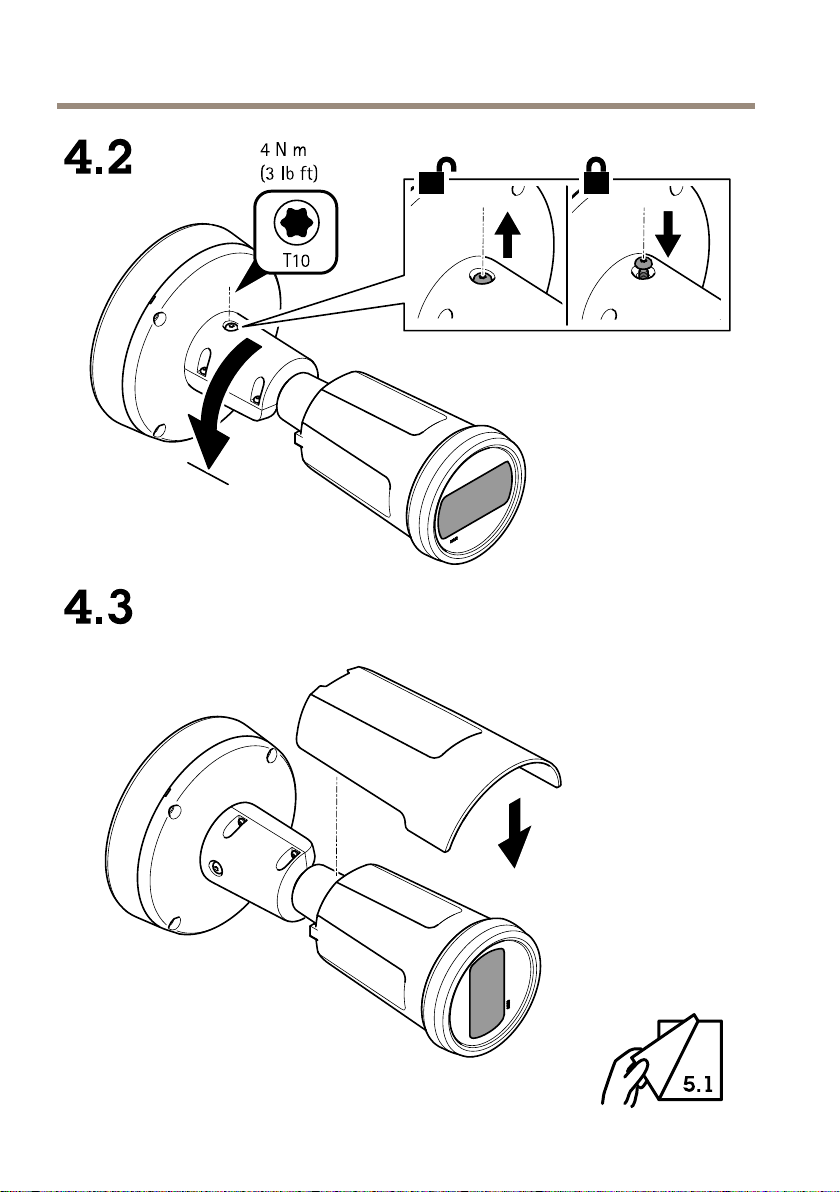 4.2

4 N m
(3 lb ft)

T10

4.3

5.1