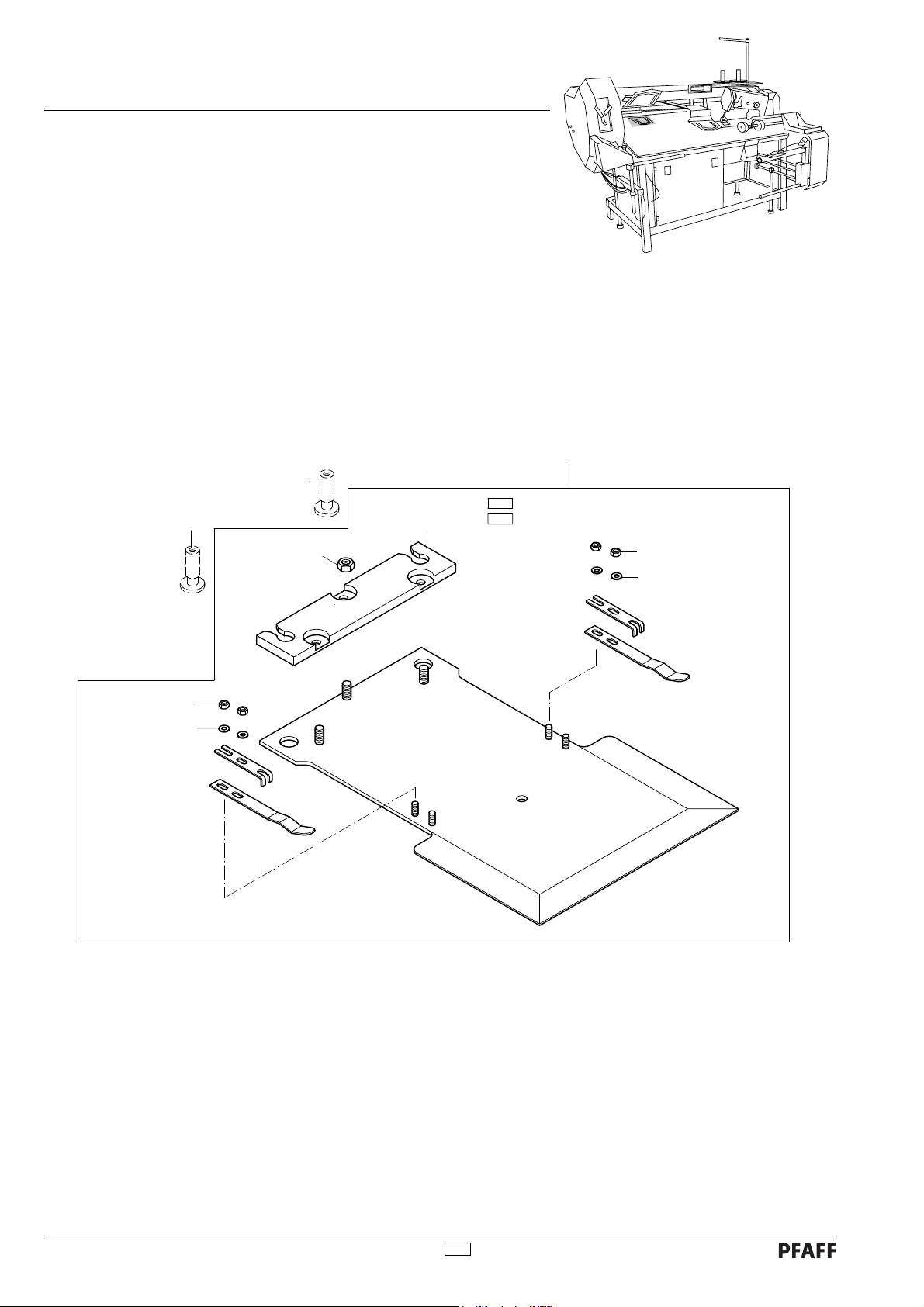 PFAFF