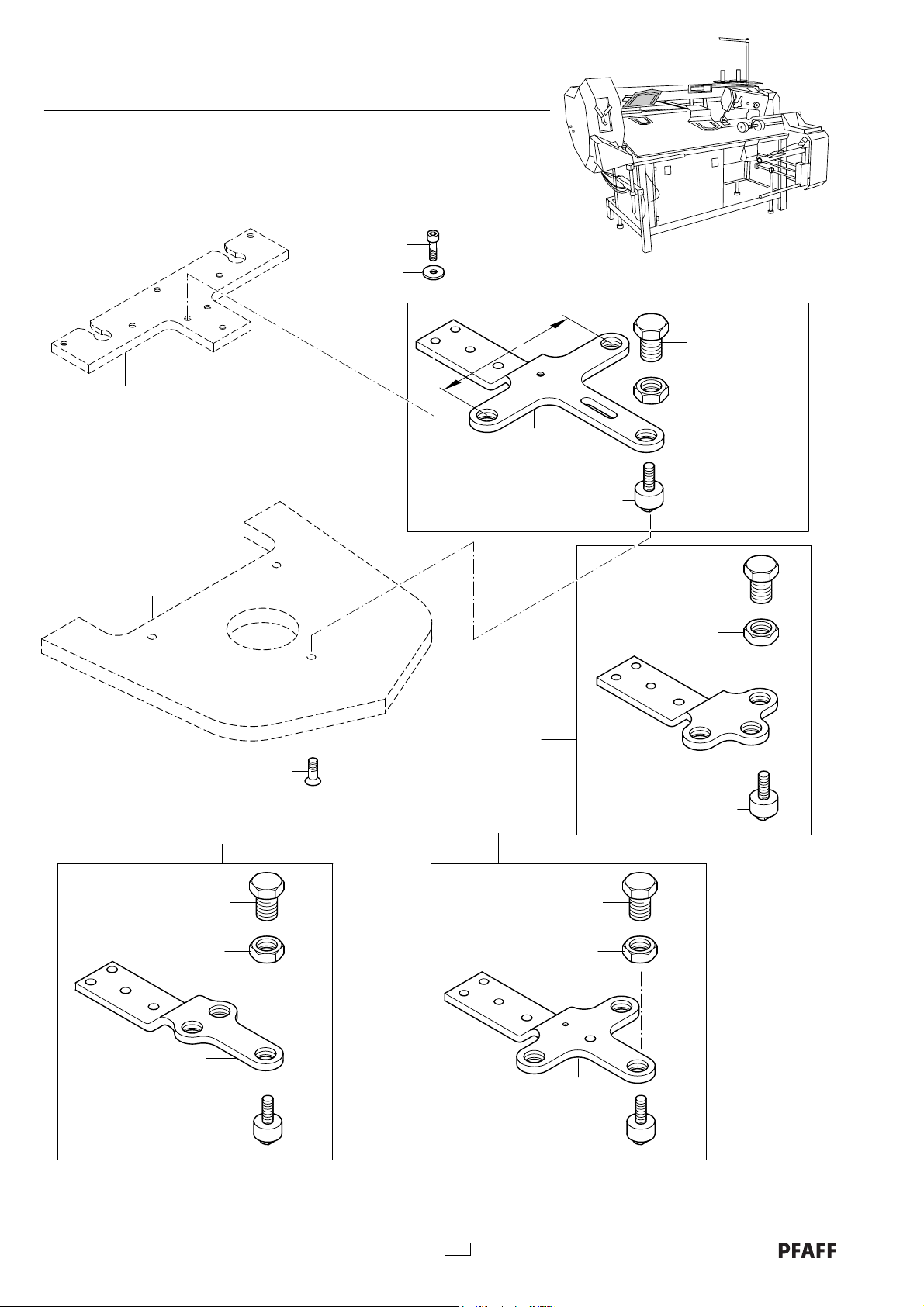 PFAFF