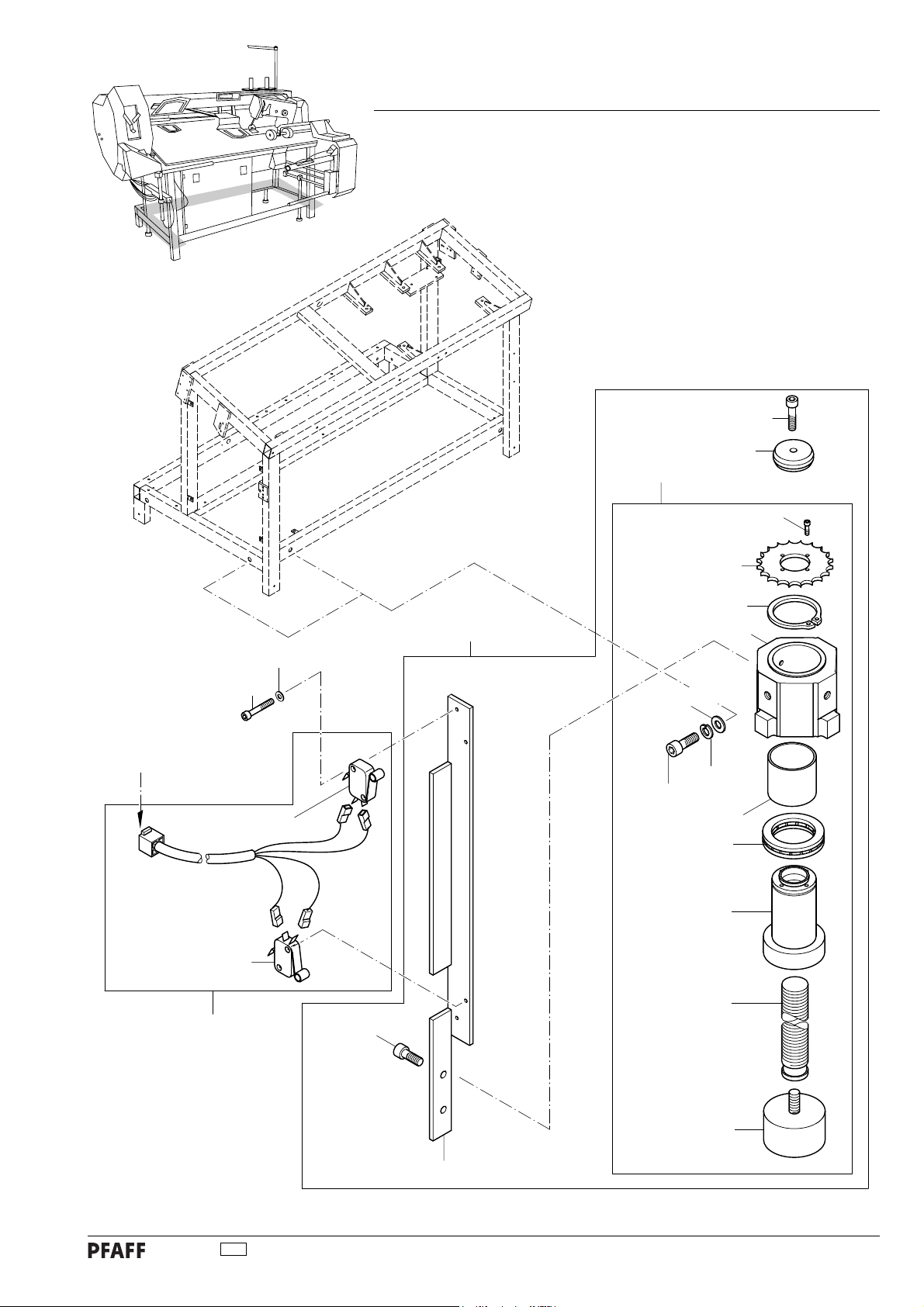 PFAFF