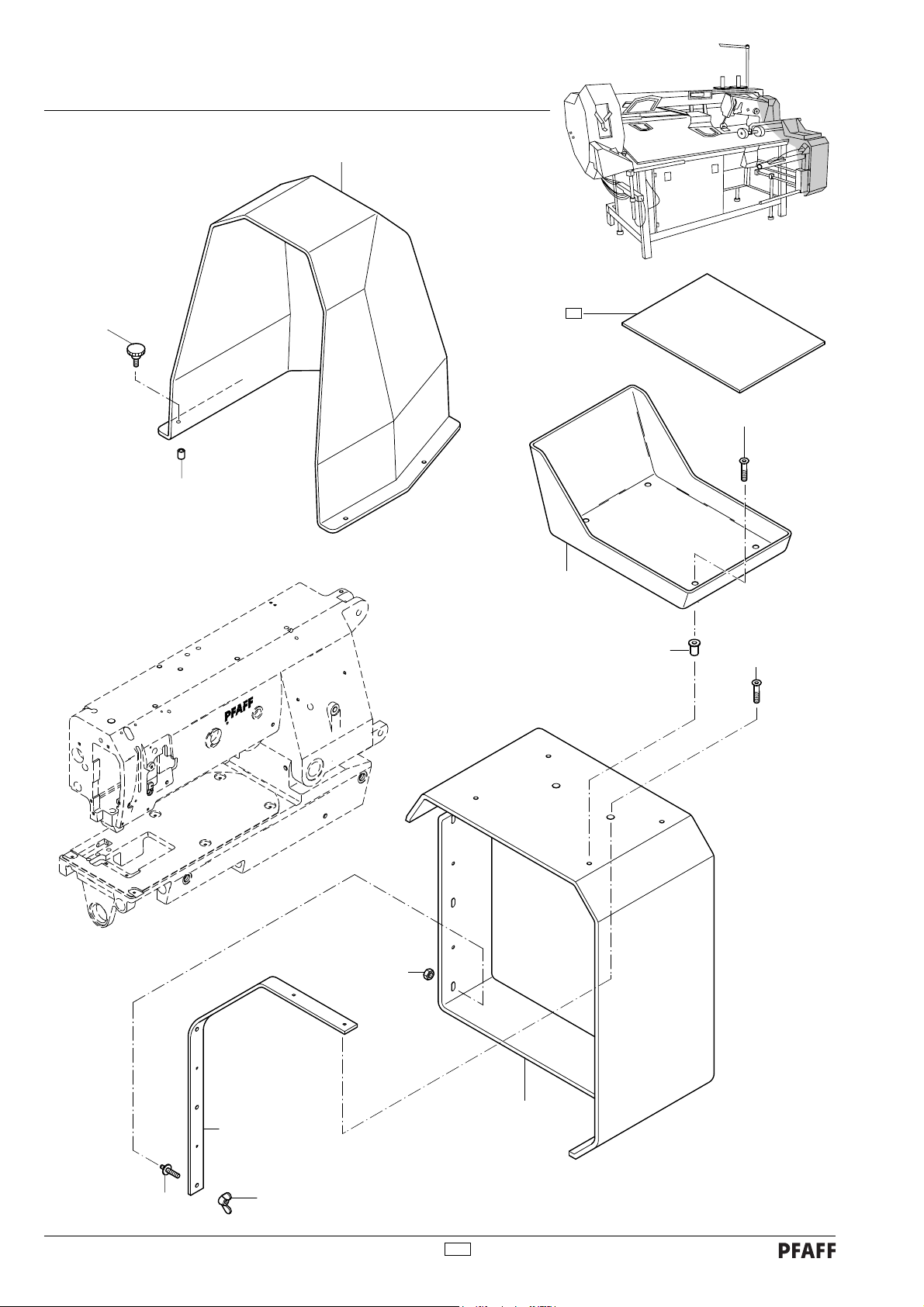 PFAFF

PFAFF