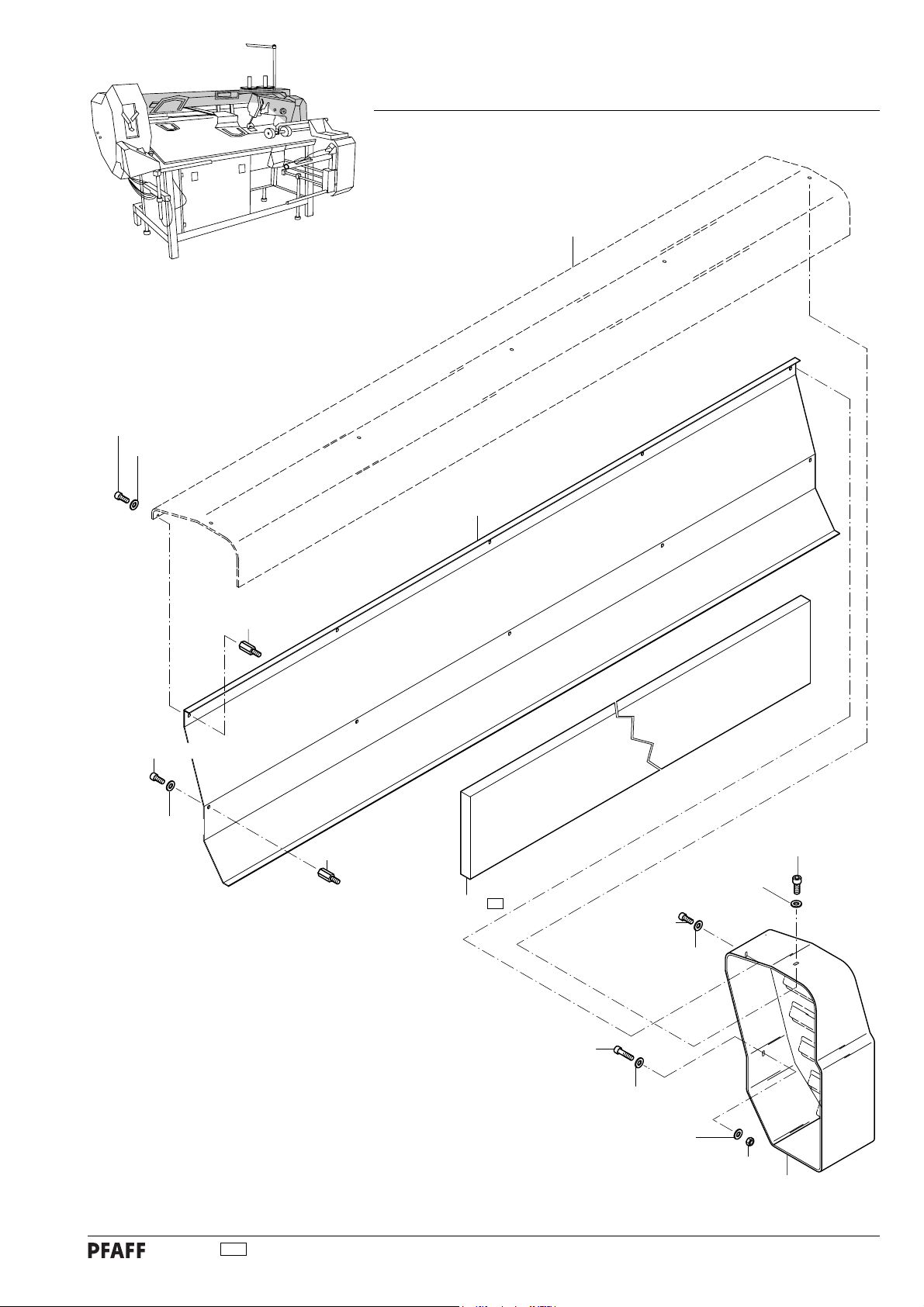 PFAFF