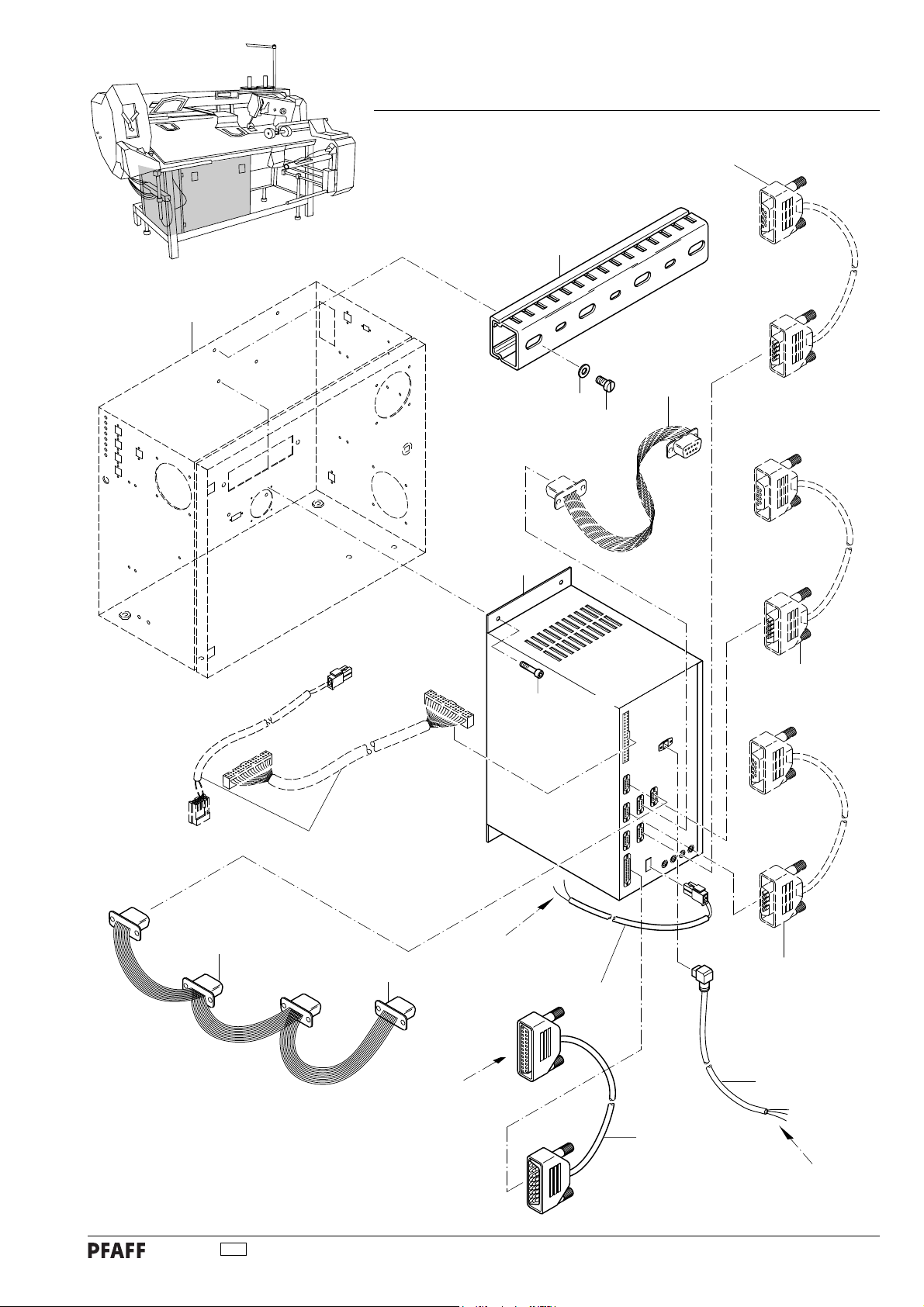 PFAFF