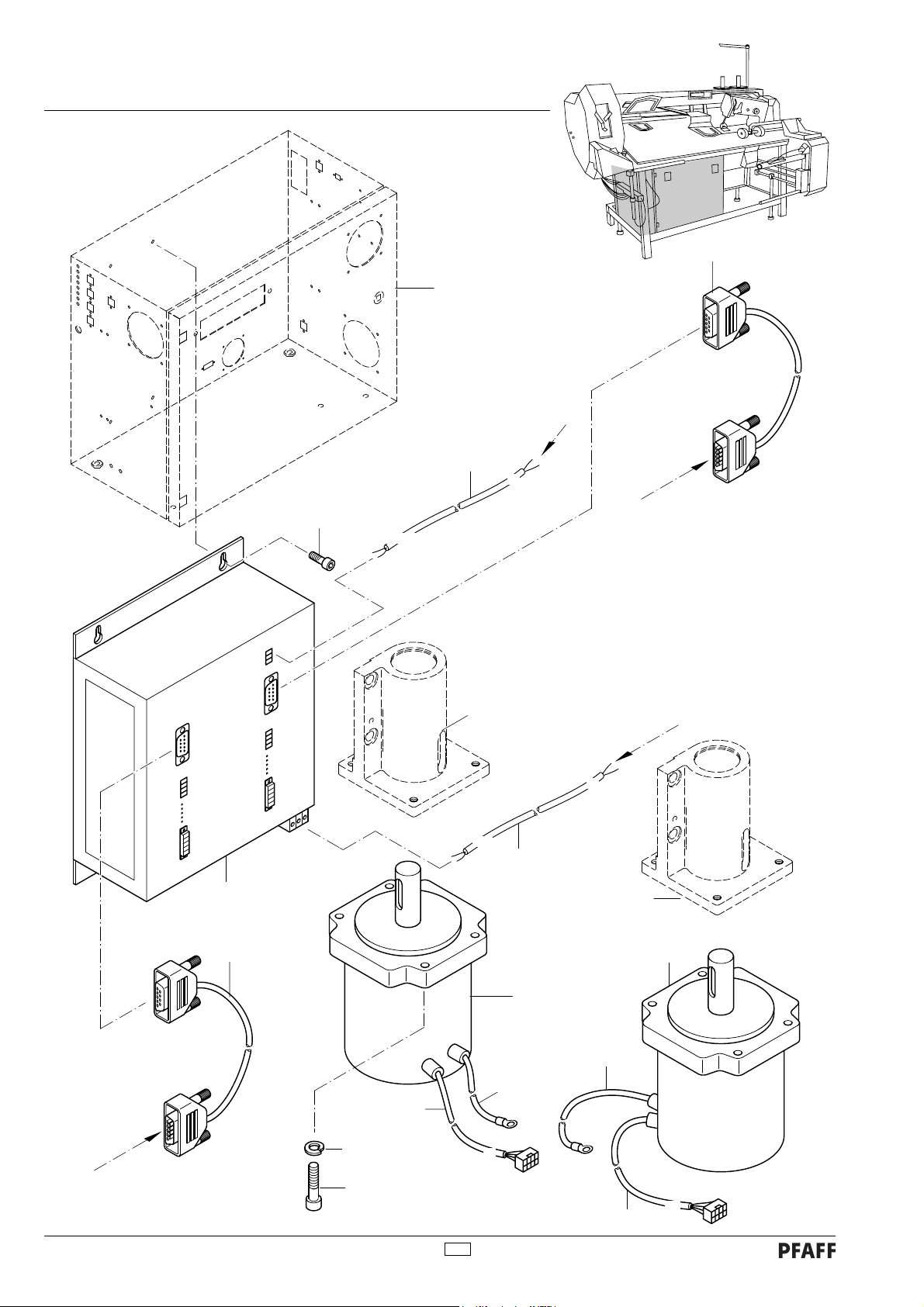 PFAFF