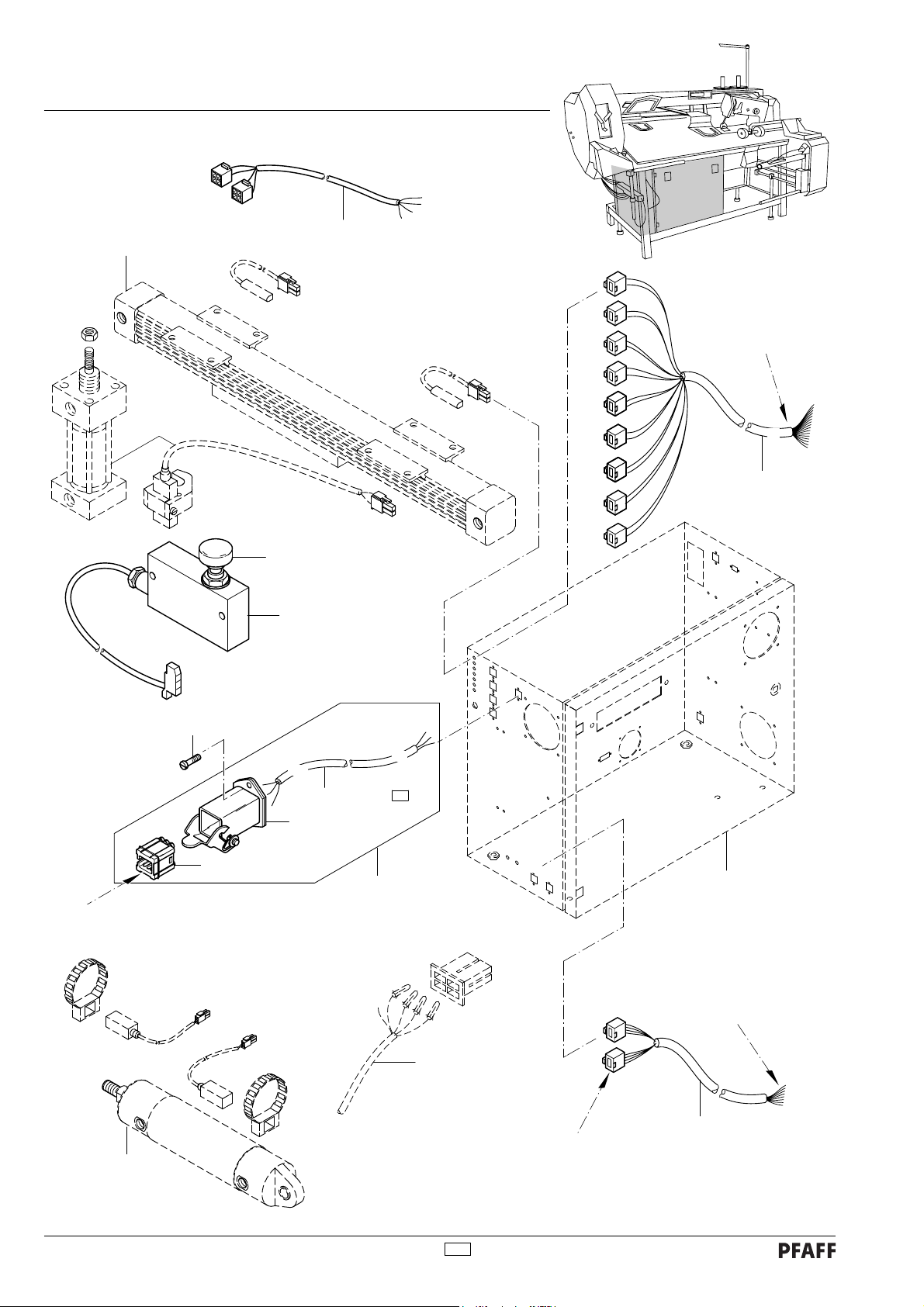 PFAFF