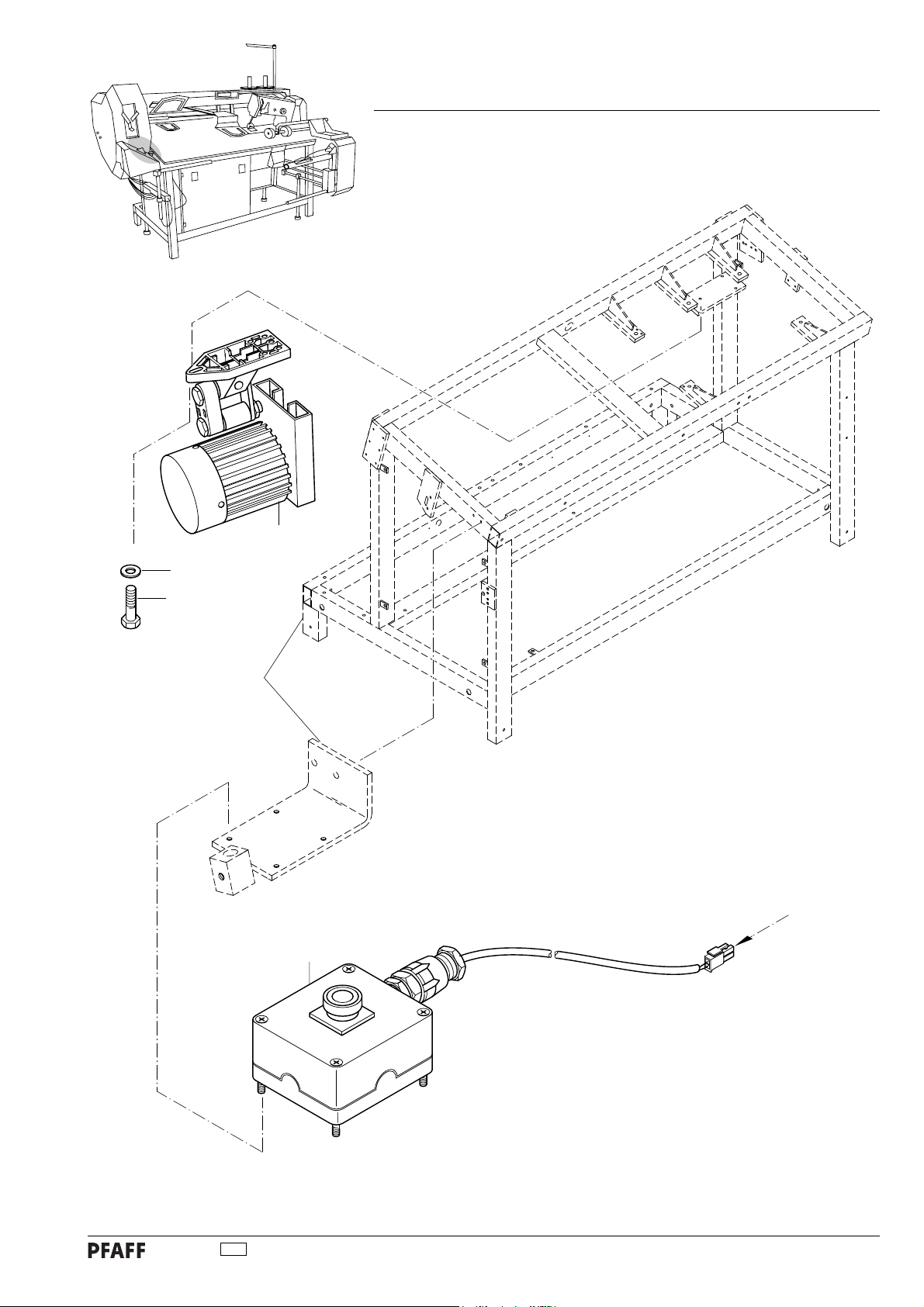 PFAFF